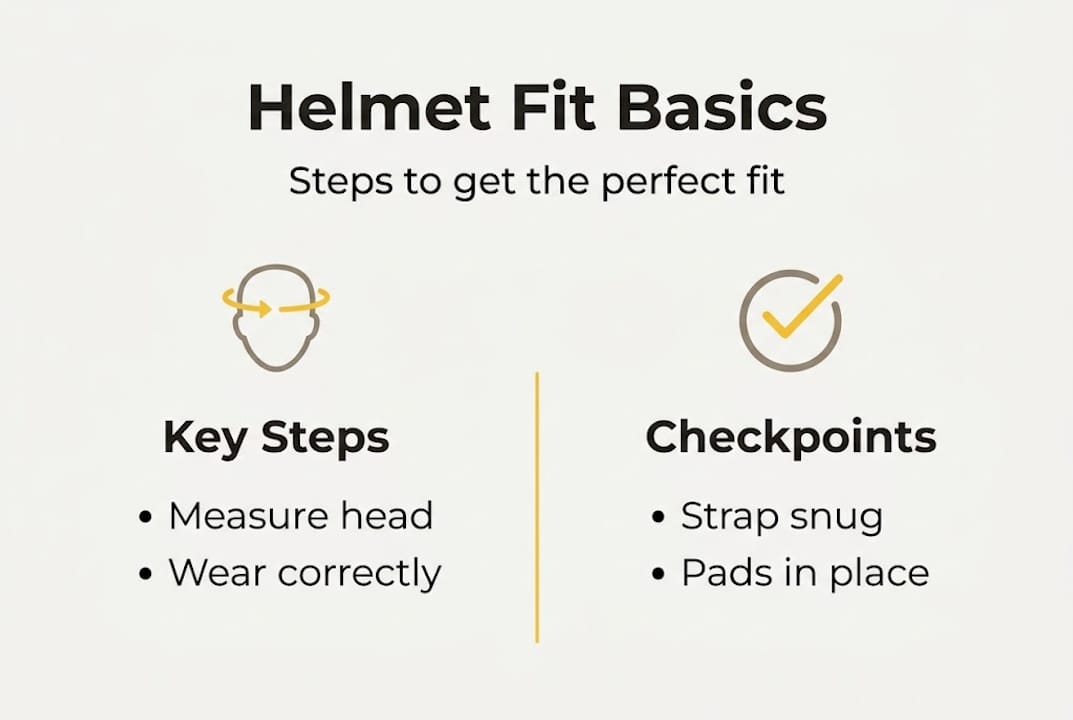 Helmet Fit Basics

Steps to get the perfect fit

Key Steps

• Measure head
• Wear correctly

Checkpoints

• Strap snug
• Pads in place