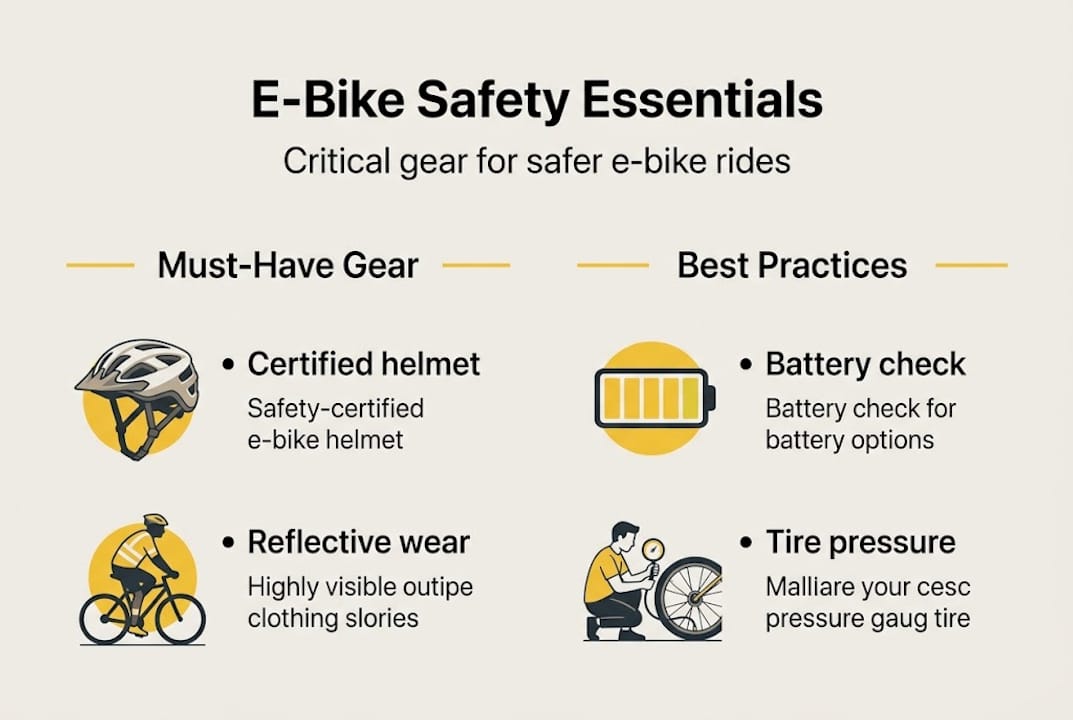 E-Bike Safety Essentials

Critical gear for safer e-bike rides

Must-Have Gear

• Certified helmet

Safety-certified e-bike helmet

• Reflective wear

Highly visible outipe clothing slories

Best Practices

• Battery check

Battery check for battery options

• Tire pressure

Malliare your cesc pressure gaug tire