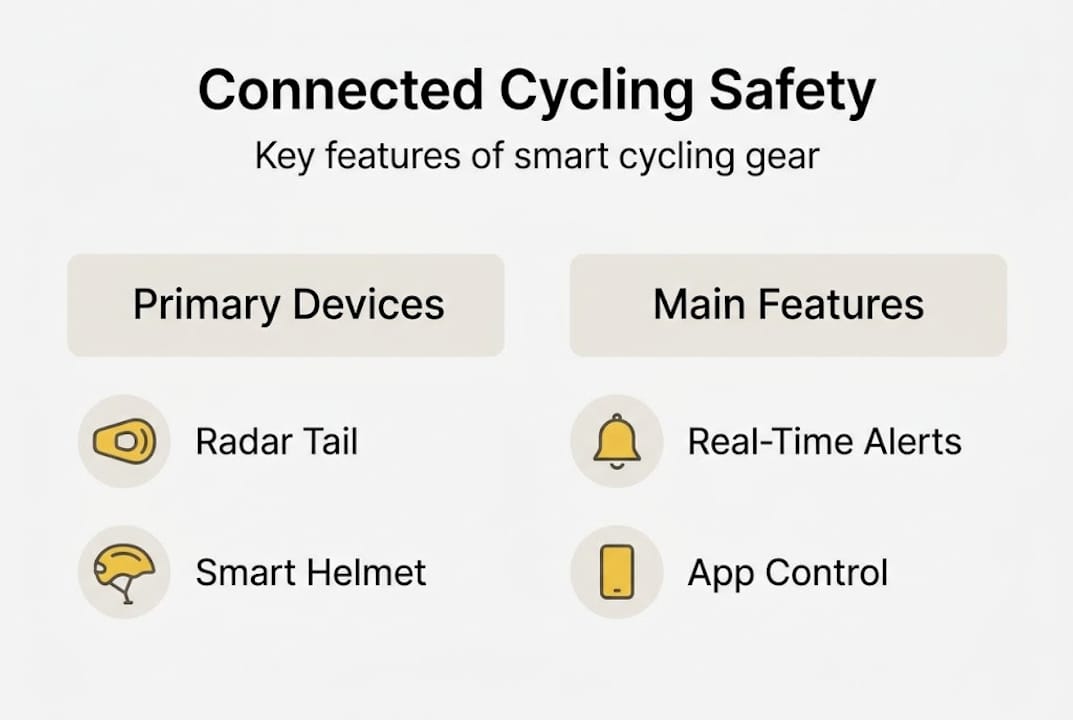 Connected Cycling Safety

Key features of smart cycling gear

Primary Devices

Radar Tail

Smart Helmet

Main Features

Real-Time Alerts

App Control