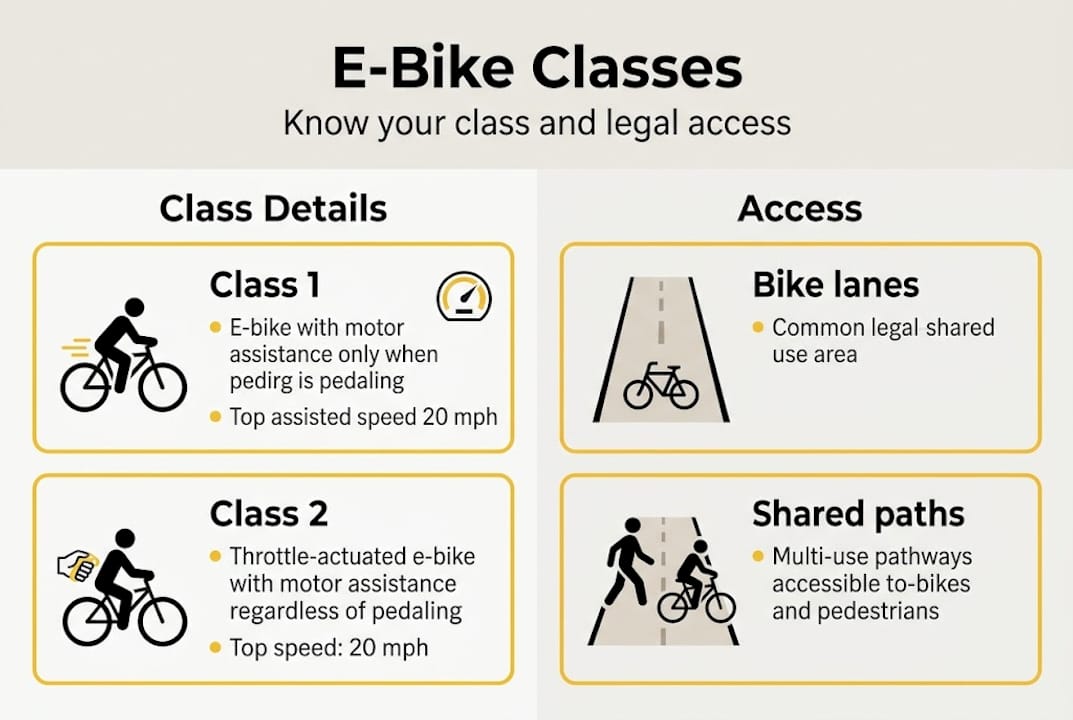 E-Bike Classes

Know your class and legal access

Class Details

Class 1

• E-bike with motor assistance only when pedirg is pedaling

• Top assisted speed 20 mph

Class 2

• Throttle-actuated e-bike with motor assistance regardless of pedaling

• Top speed: 20 mph

Access

Bike lanes

• Common legal shared use area

Shared paths

• Multi-use pathways accessible to-bikes and pedestrians