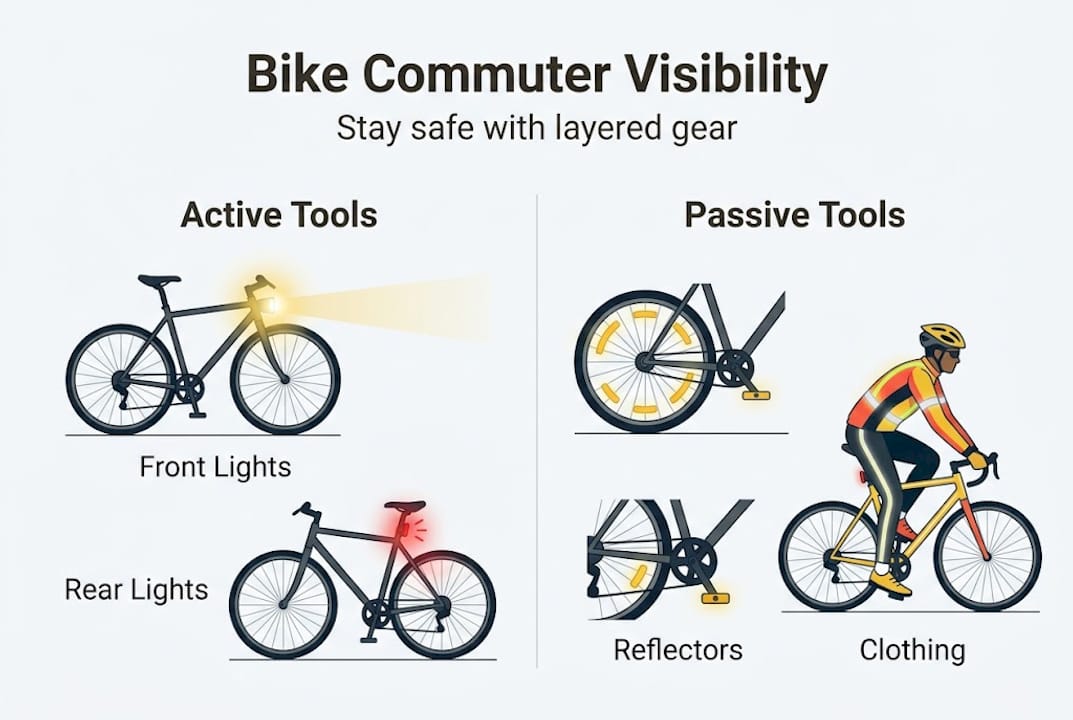 Bike Commuter Visibility
Stay safe with layered gear

Active Tools

Front Lights

Rear Lights

Passive Tools

Reflectors

Clothing