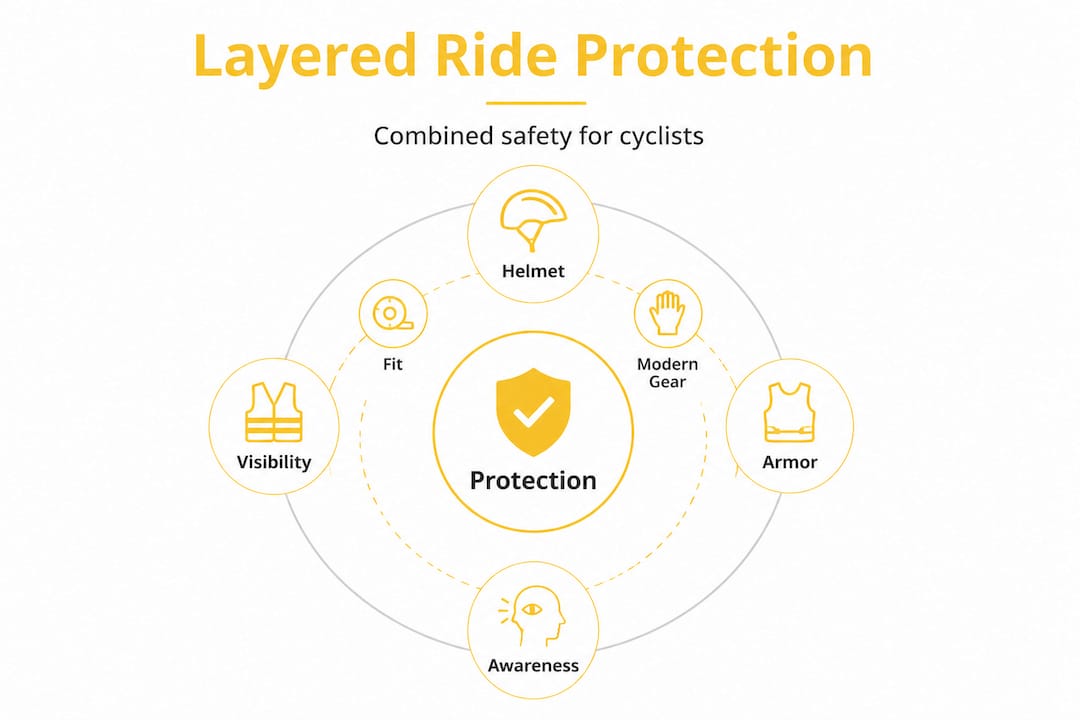 Layered Ride Protection

Combined safety for cyclists

Helmet

Fit

Modern Gear

Visibility

Protection

Armor

Awareness