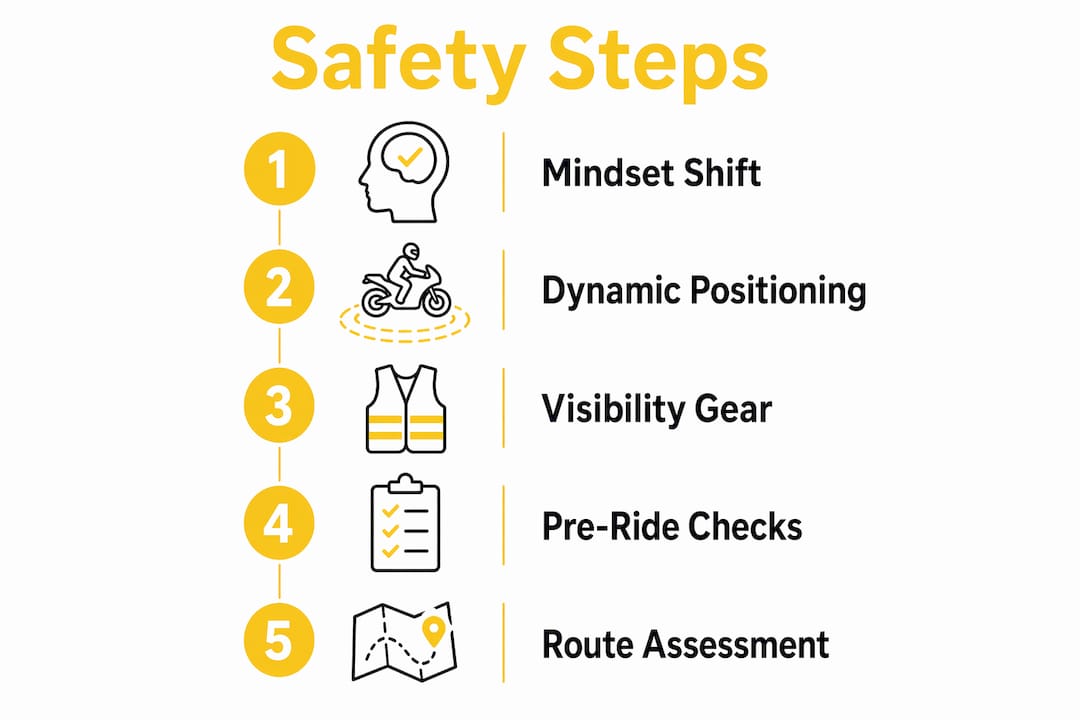 Safety Steps

1 Mindset Shift

2 Dynamic Positioning

3 Visibility Gear

4 Pre-Ride Checks

5 Route Assessment