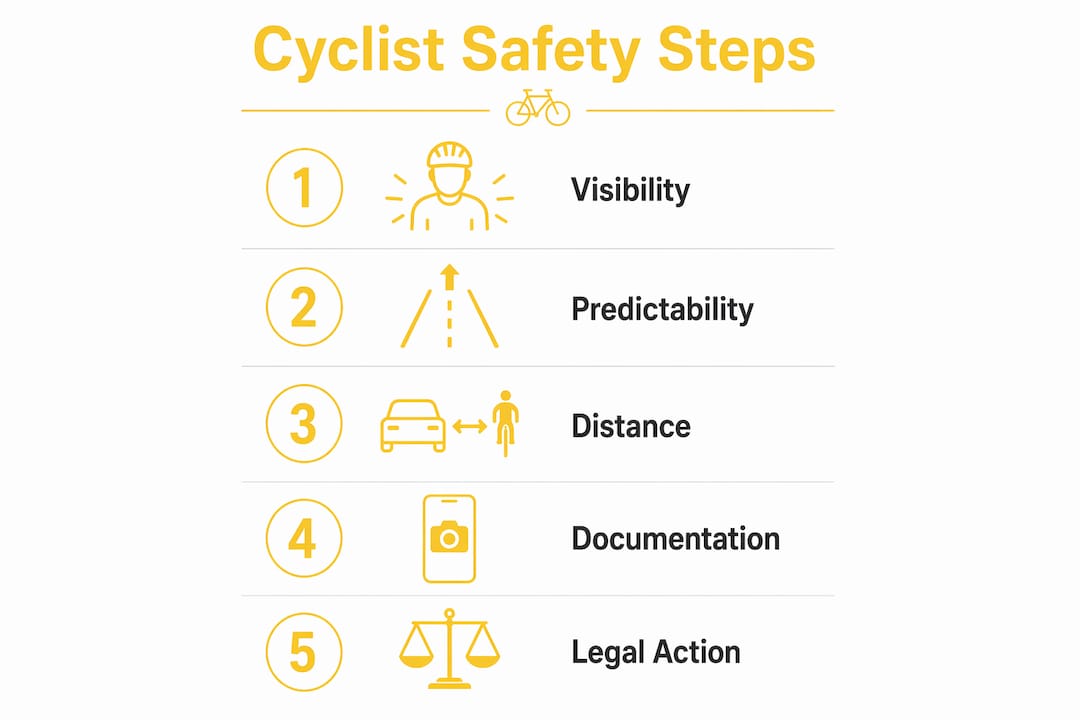 Cyclist Safety Steps

1 Visibility

2 Predictability

3 Distance

4 Documentation

5 Legal Action