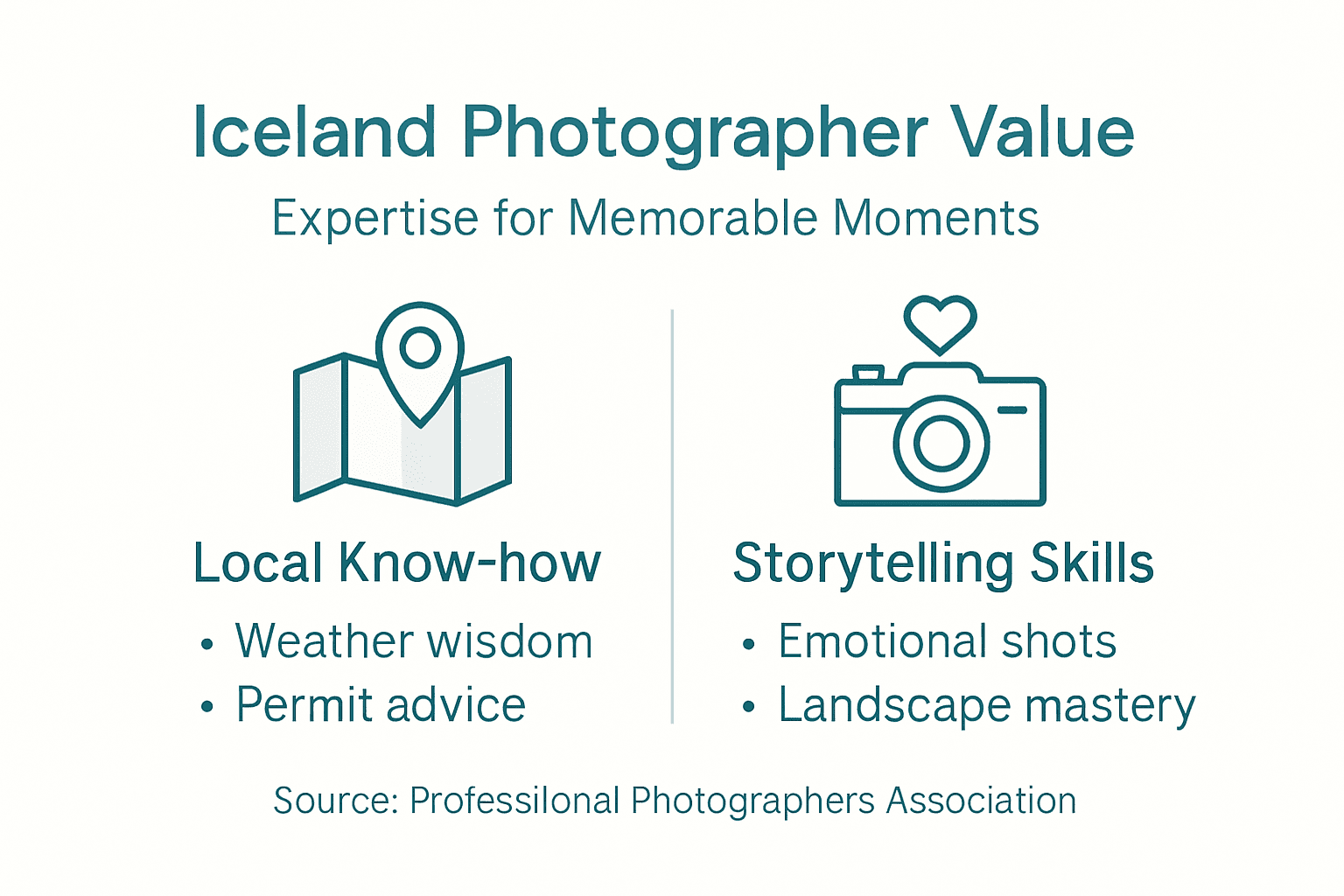 Iceland Photographer Value

Expertise for Memorable Moments

Local Know-how

• Weather wisdom
• Permit advice

Storytelling Skills

• Emotional shots
• Landscape mastery

Source: Professilonal Photographers Association