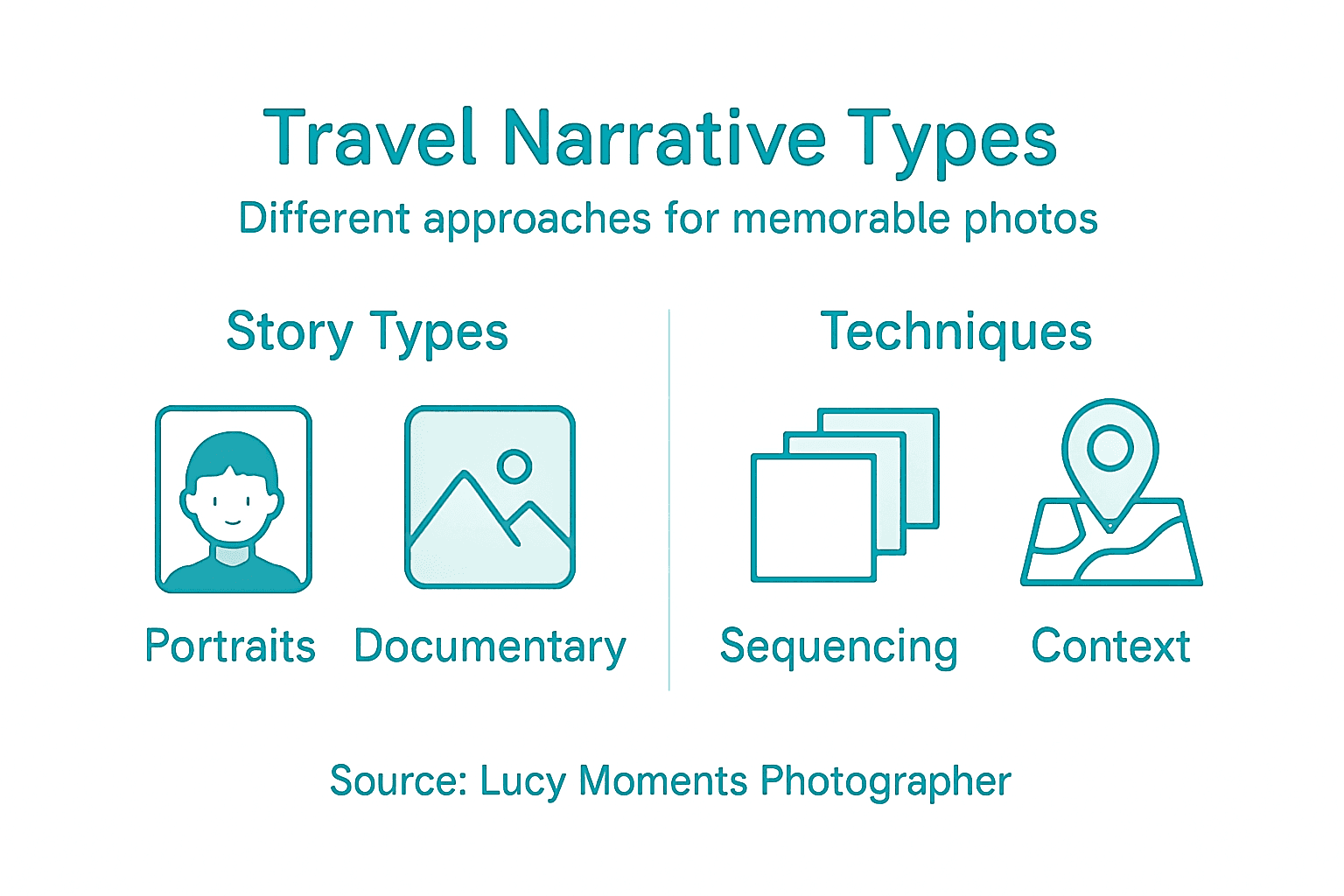 Travel Narrative Types
Different approaches for memorable photos

Story Types

Portraits Documentary

Techniques

Sequencing Context

Source: Lucy Moments Photographer