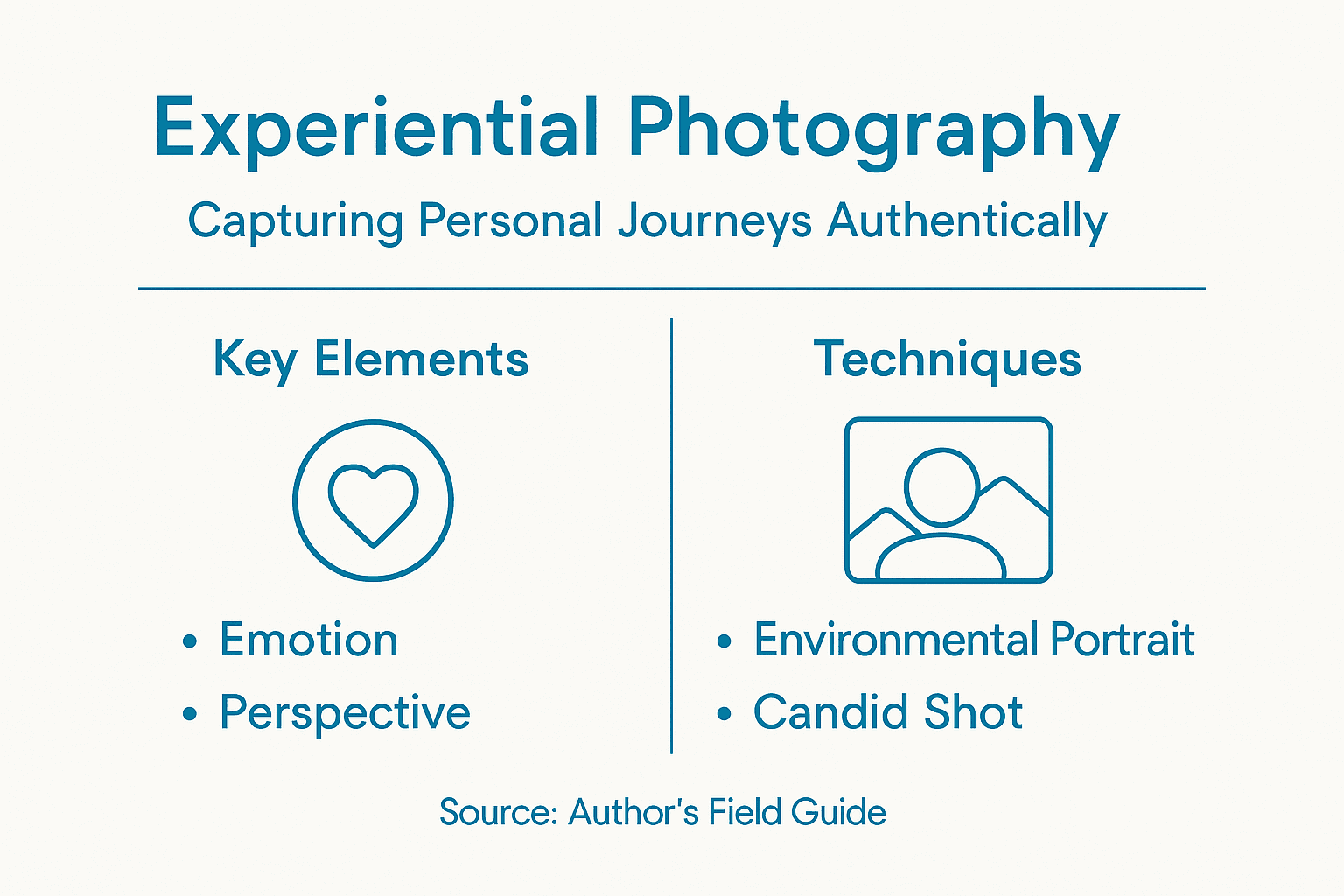 Experiential Photography

Capturing Personal Journeys Authentically

Key Elements

• Emotion
• Perspective

Techniques

• Environmental Portrait
• Candid Shot

Source: Author's Field Guide