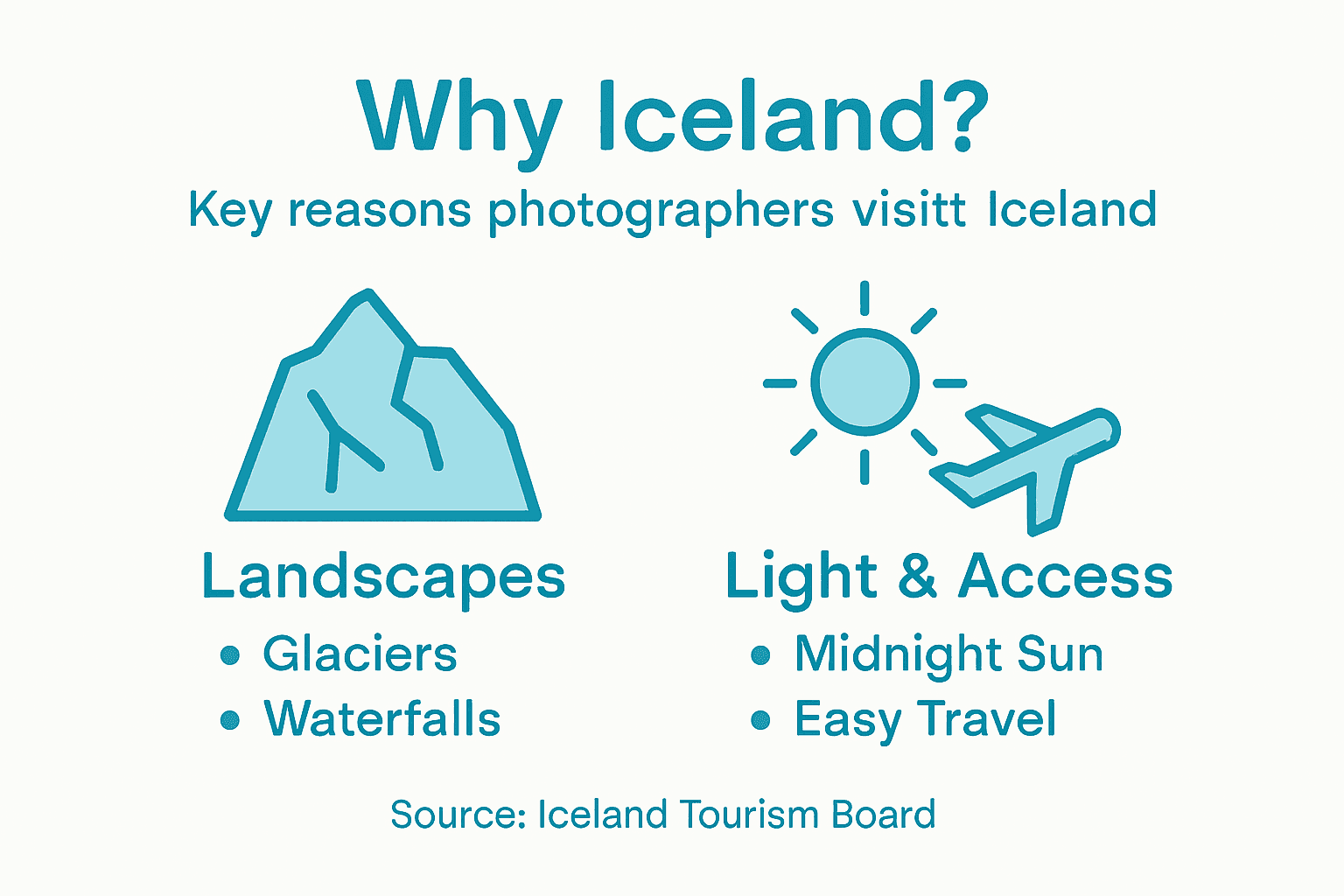 Why Iceland?

Key reasons photographers visitt Iceland

Landscapes
• Glaciers
• Waterfalls

Light & Access
• Midnight Sun
• Easy Travel

Source: Iceland Tourism Board