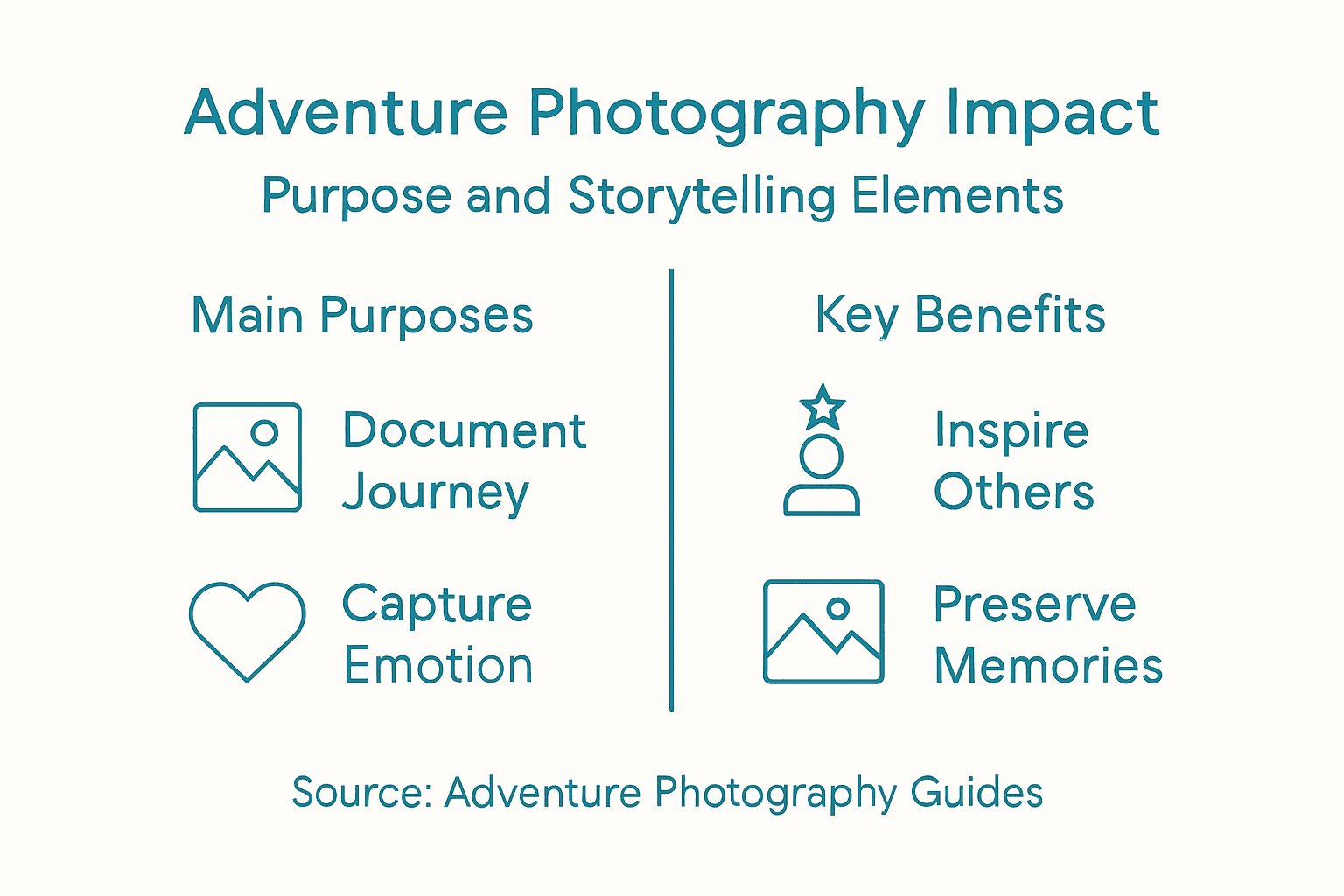 Adventure Photography Impact

Purpose and Storytelling Elements

Main Purposes

Document Journey

Capture Emotion

Key Benefits

Inspire Others

Preserve Memories

Source: Adventure Photography Guides