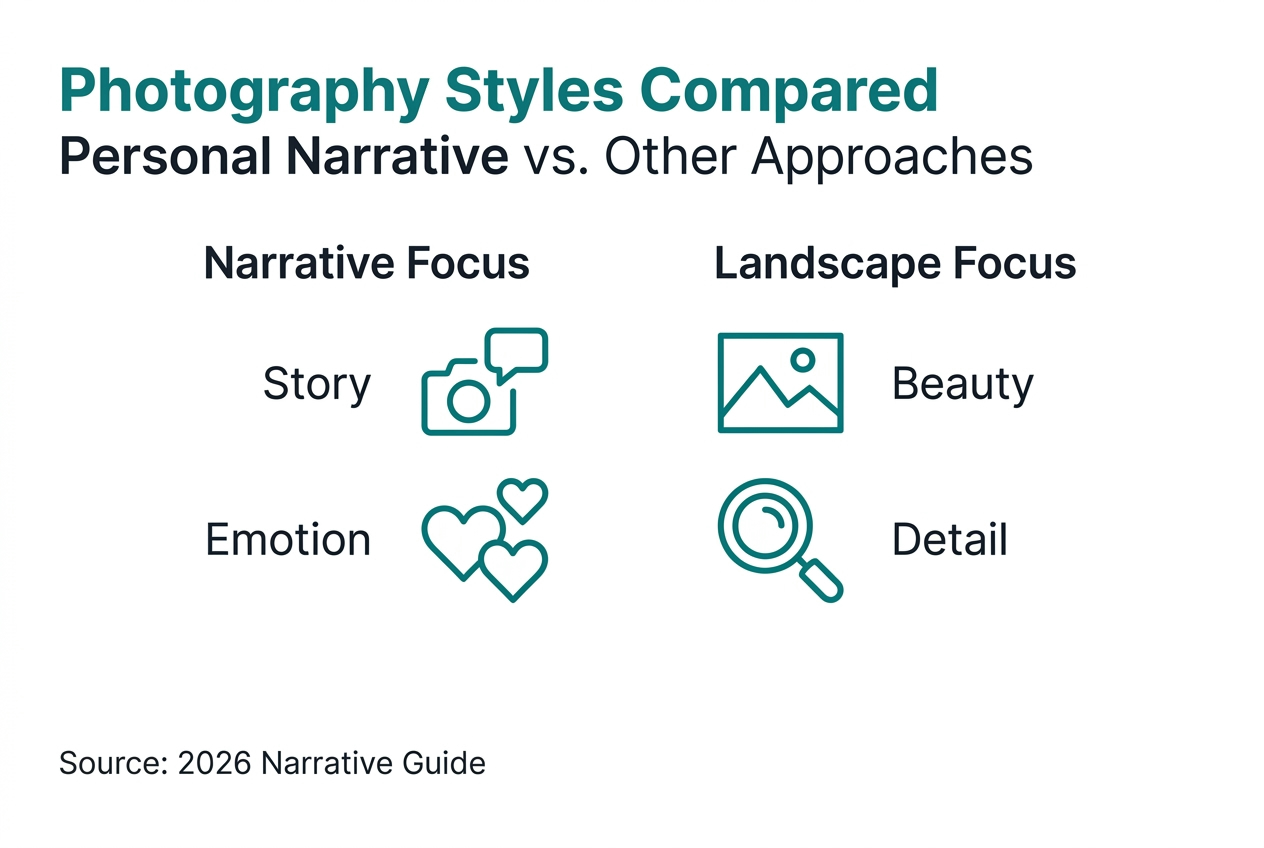 Photography Styles Compared
Personal Narrative vs. Other Approaches

Narrative Focus

Story

Emotion

Landscape Focus

Beauty

Detail

Source: 2026 Narrative Guide