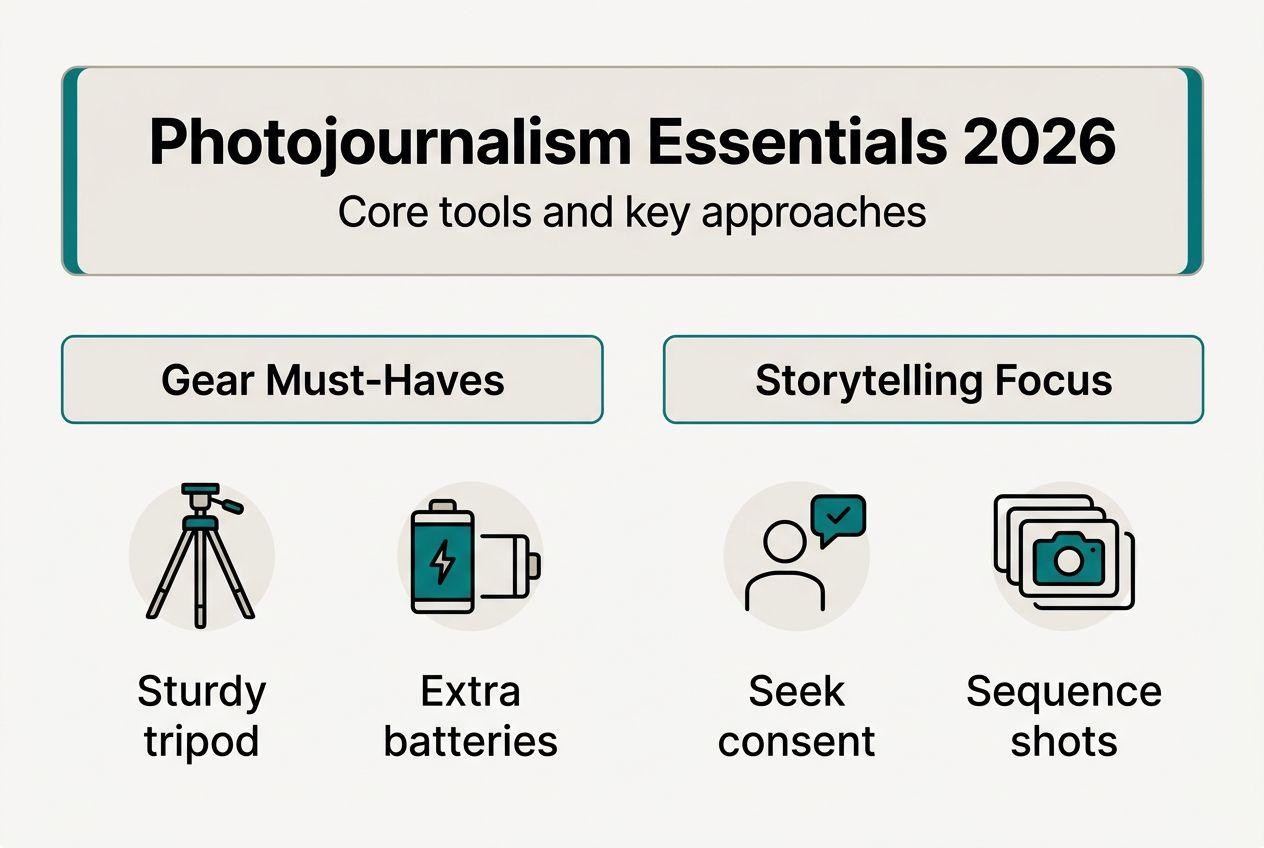 Photojournalism Essentials 2026
Core tools and key approaches

Gear Must-Haves

Sturdy tripod

Extra batteries

Storytelling Focus

Seek consent

Sequence shots