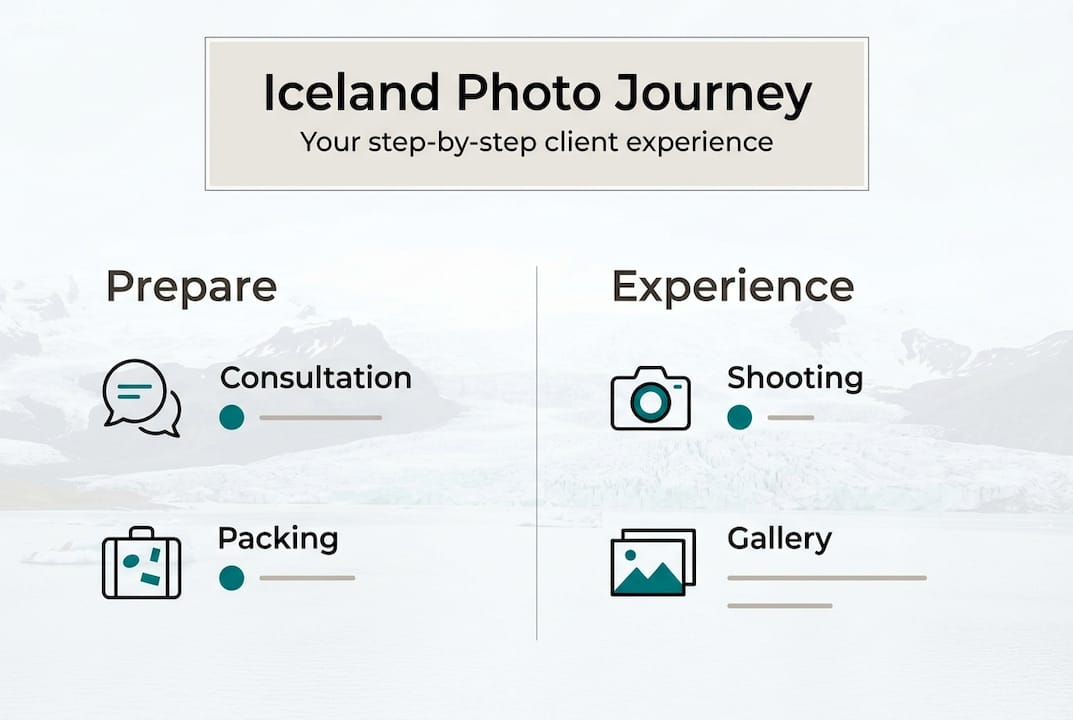 Iceland Photo Journey
Your step-by-step client experience

Prepare

Consultation

Packing

Experience

Shooting

Gallery