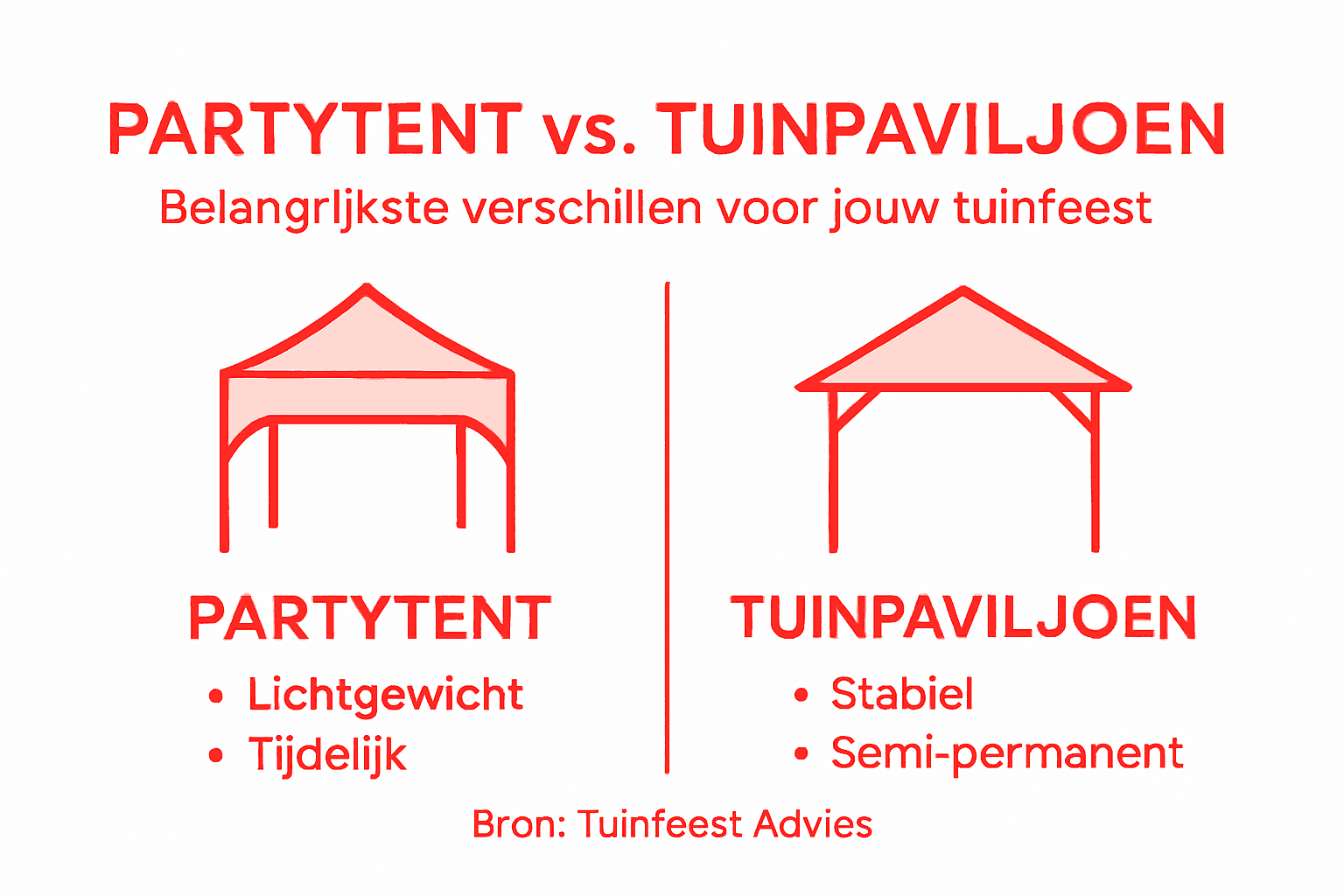 PARTYTENT vs. TUINPAVILJOEN

Belangrljkste verschillen voor jouw tuinfeest

PARTYTENT

• Lichtgewicht
• Tijdelijk

TUINPAVILJOEN

• Stabiel
• Semi-permanent

Bron: Tuinfeest Advies