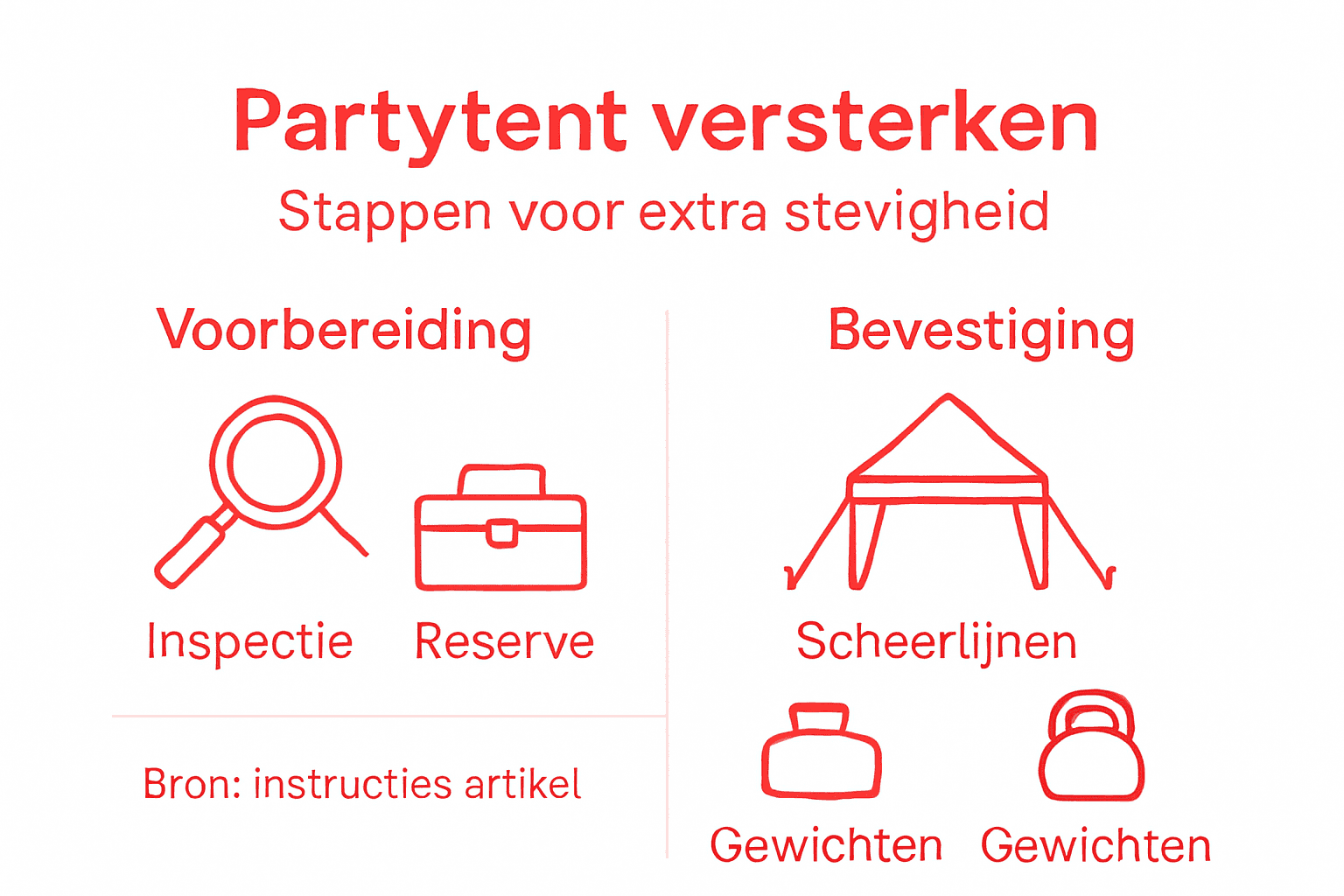 Partytent versterken
Stappen voor extra stevigheid

Voorbereiding

Inspectie Reserve

Bron: instructies artikel

Bevestiging

Scheerlijnen

Gewichten Gewichten