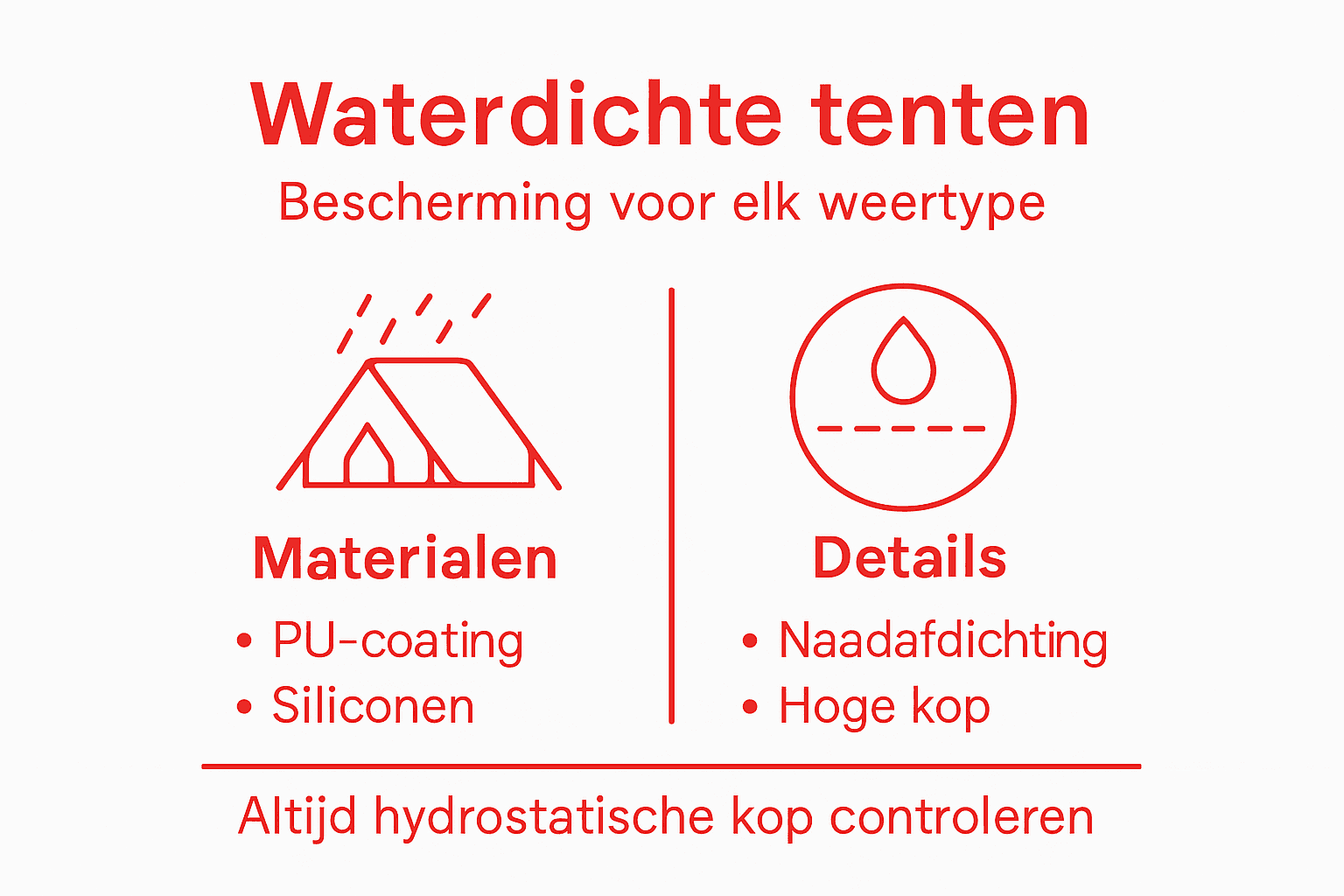 Waterdichte tenten

Bescherming voor elk weertype

Materialen

• PU-coating
• Siliconen

Details

• Naadafdichting
• Hoge kop

Altijd hydrostatische kop controleren