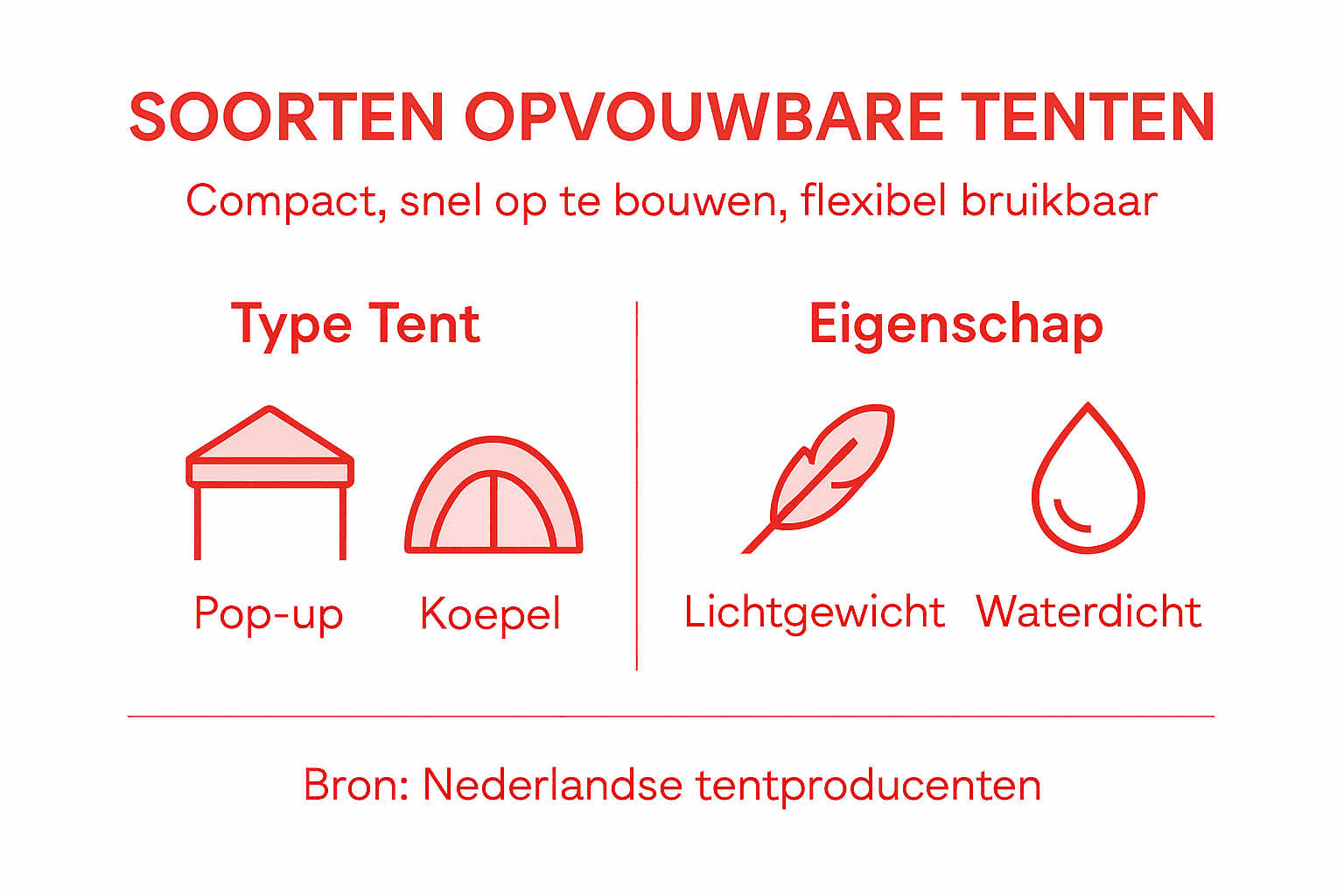 SOORTEN OPVOUWBARE TENTEN

Compact, snel op te bouwen, flexibel bruikbaar

Type Tent

Pop-up

Koepel

Eigenschap

Lichtgewicht

Waterdicht

Bron: Nederlandse tentproducenten