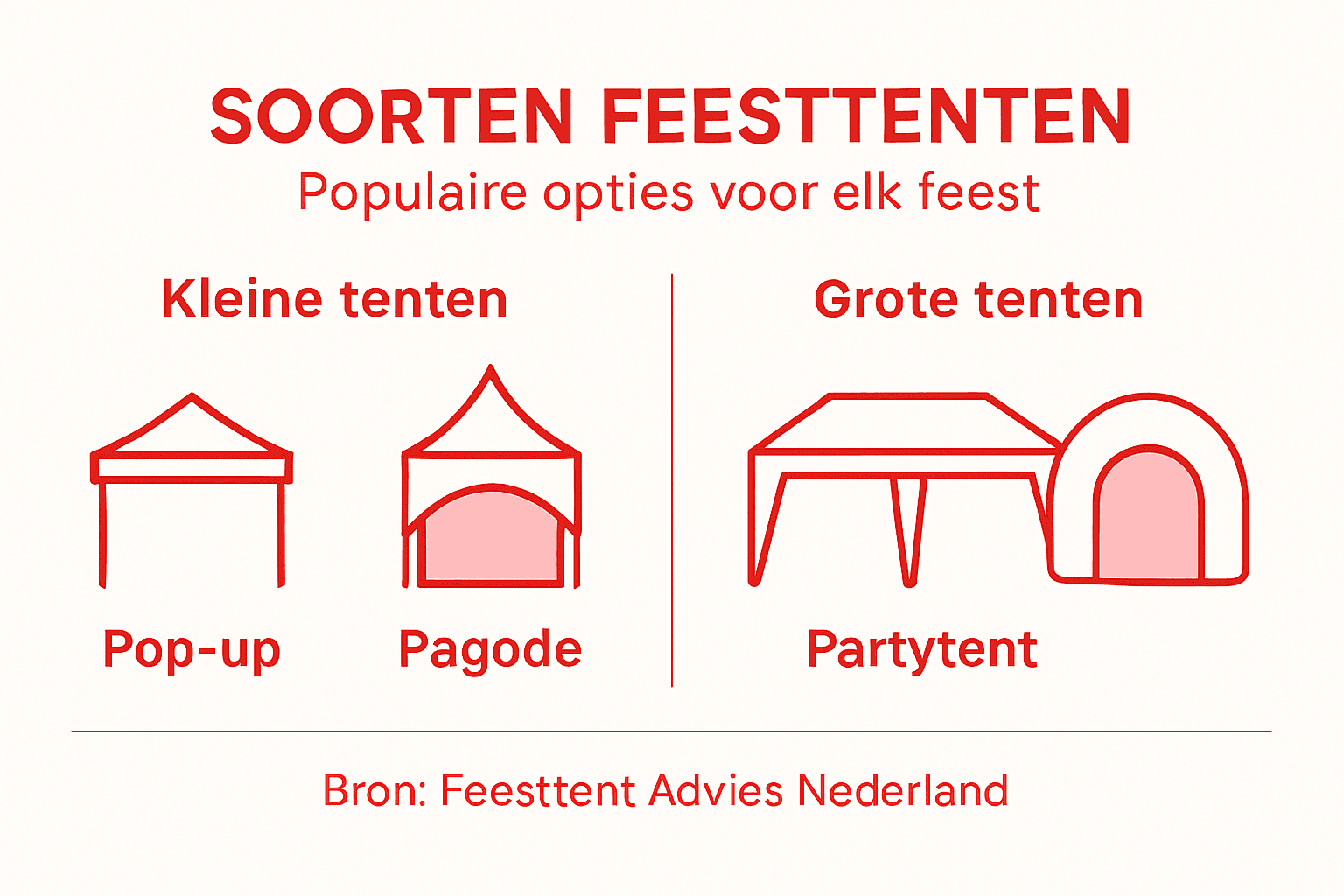 SOORTEN FEESTTENTEN

Populaire opties voor elk feest

Kleine tenten

Pop-up

Pagode

Grote tenten

Partytent

Bron: Feesttent Advies Nederland