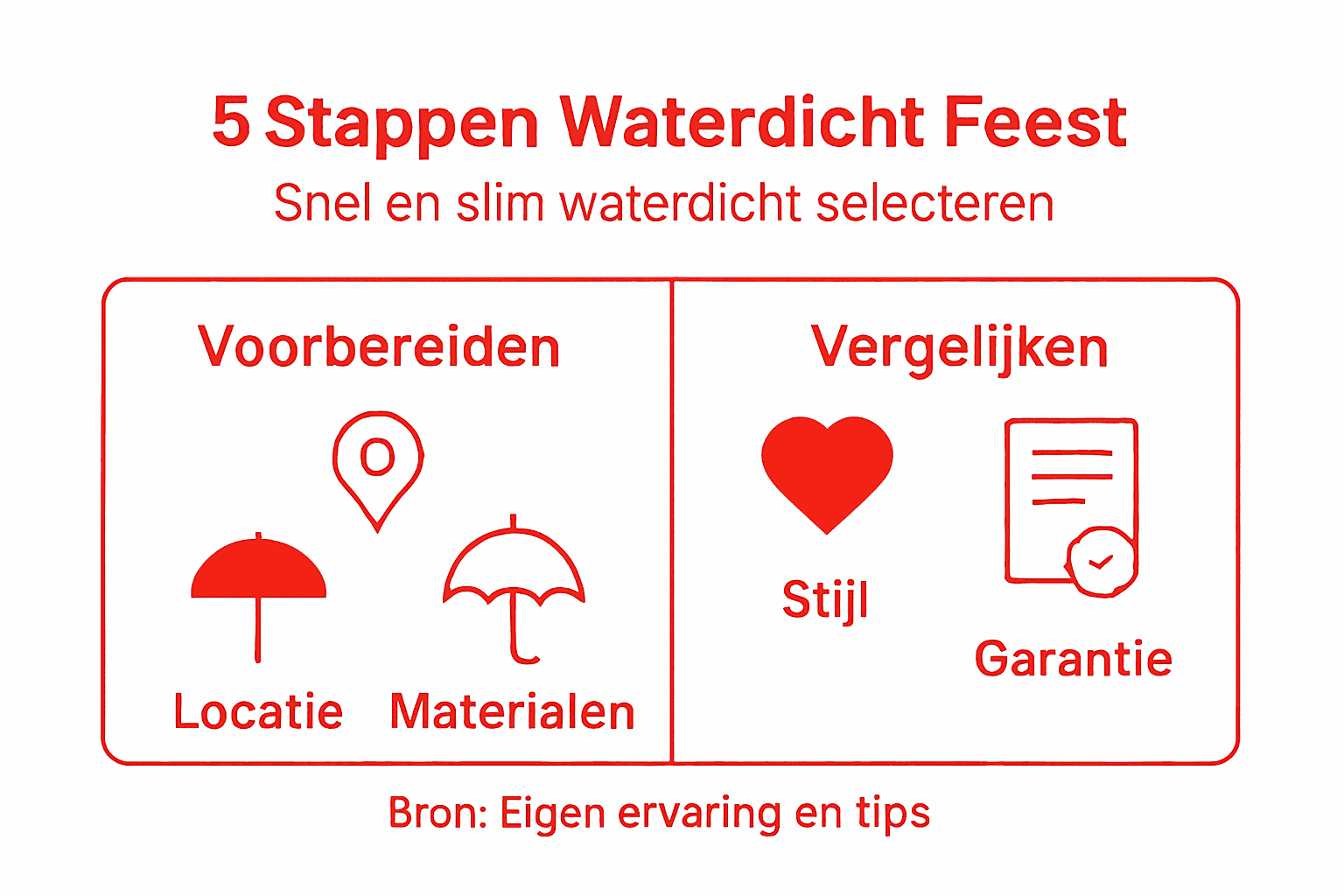 5 Stappen Waterdicht Feest
Snel en slim waterdicht selecteren

Voorbereiden

Locatie Materialen

Vergelijken

Stijl

Garantie

Bron: Eigen ervaring en tips