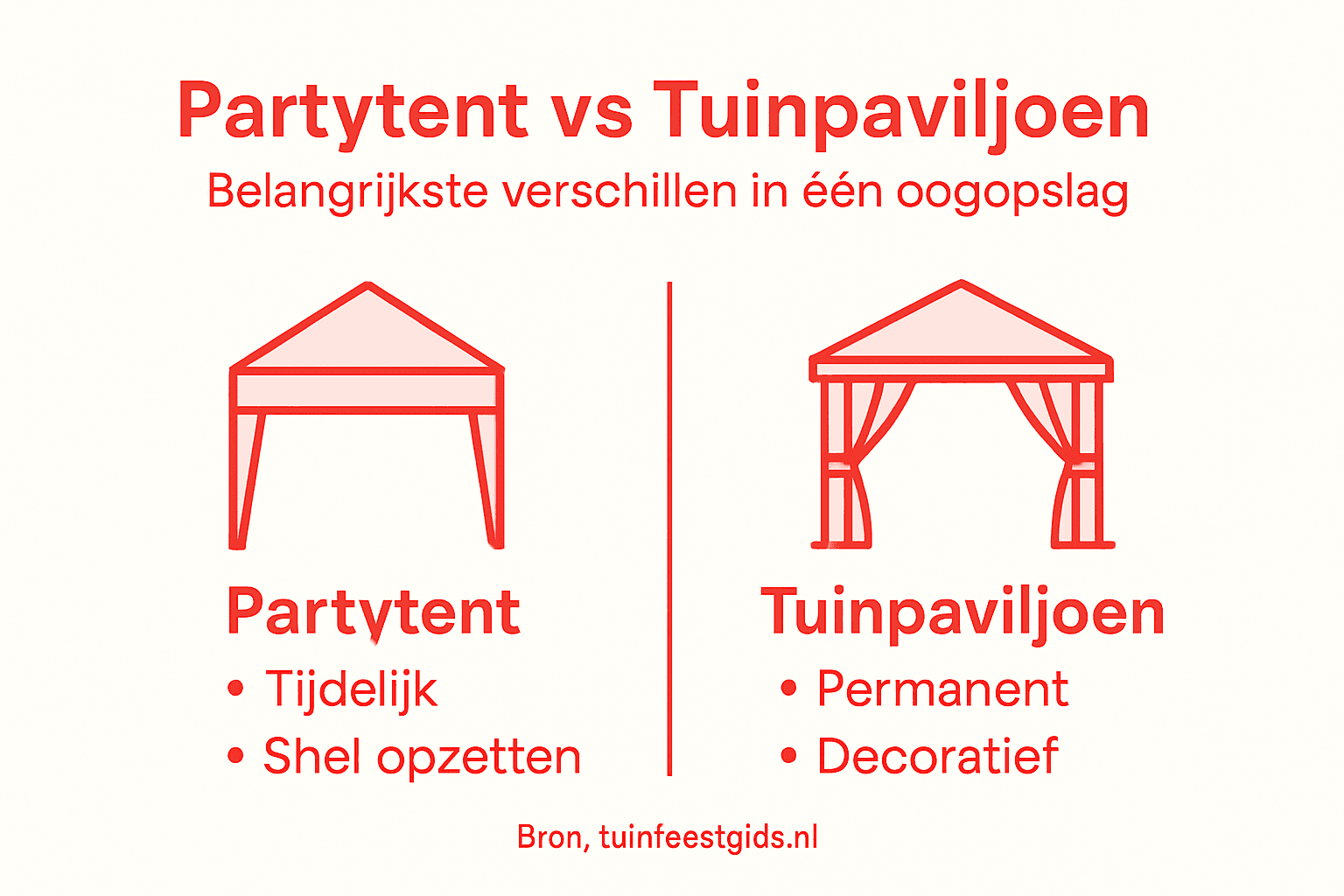 Partytent vs Tuinpaviljoen
Belangrijkste verschillen in één oogopslag

Partytent
• Tijdelijk
• Shel opzetten

Tuinpaviljoen
• Permanent
• Decoratief

Bron, tuinfeestgids.nl