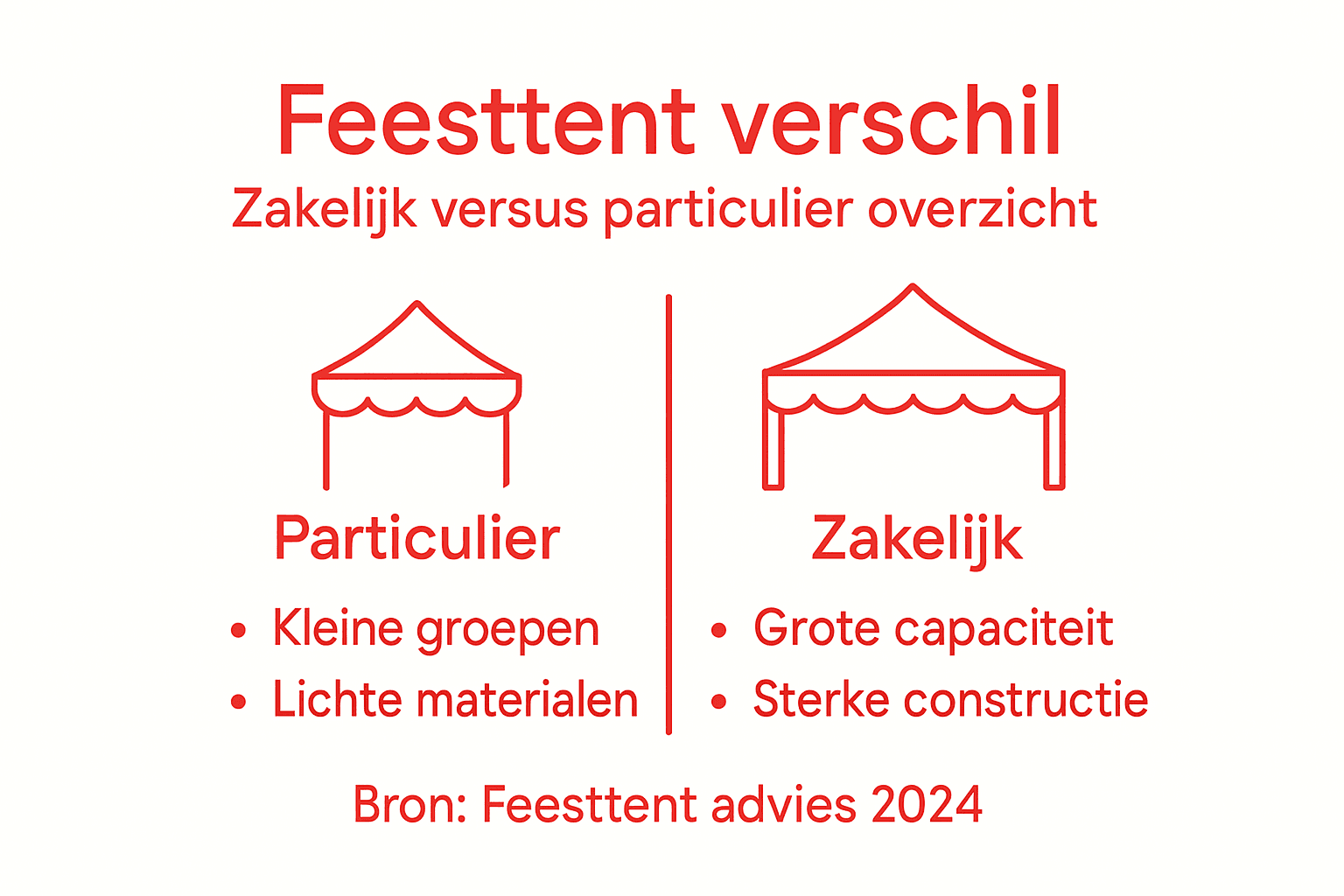 Feesttent verschil
Zakelijk versus particulier overzicht

Particulier
• Kleine groepen
• Lichte materialen

Zakelijk
• Grote capaciteit
• Sterke constructie

Bron: Feesttent advies 2024