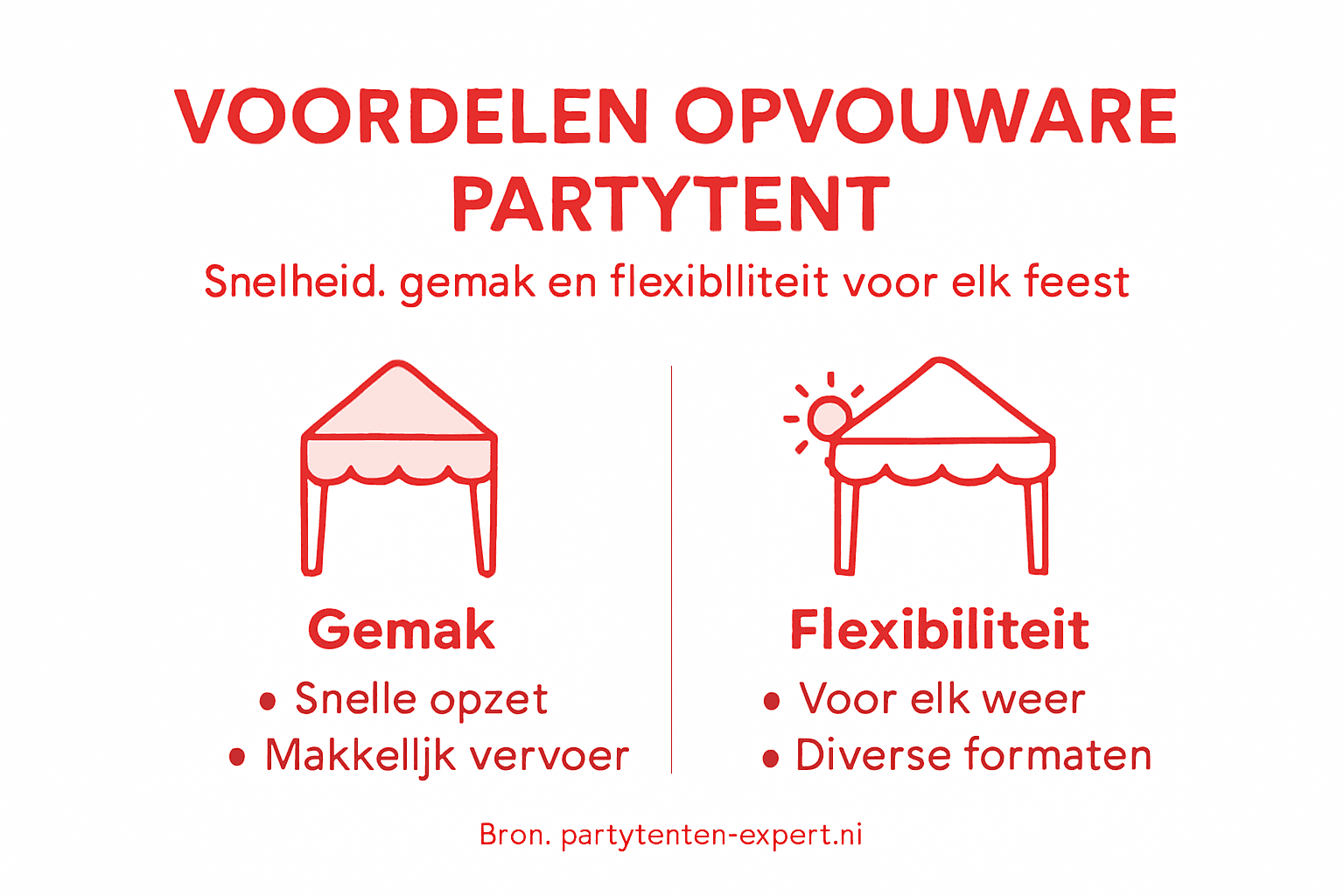 VOORDELEN OPVOUWARE PARTYTENT

Snelheid. gemak en flexiblliteit voor elk feest

Gemak

• Snelle opzet
• Makkelljk vervoer

Flexibiliteit

• Voor elk weer
• Diverse formaten

Bron. partytenten-expert.ni