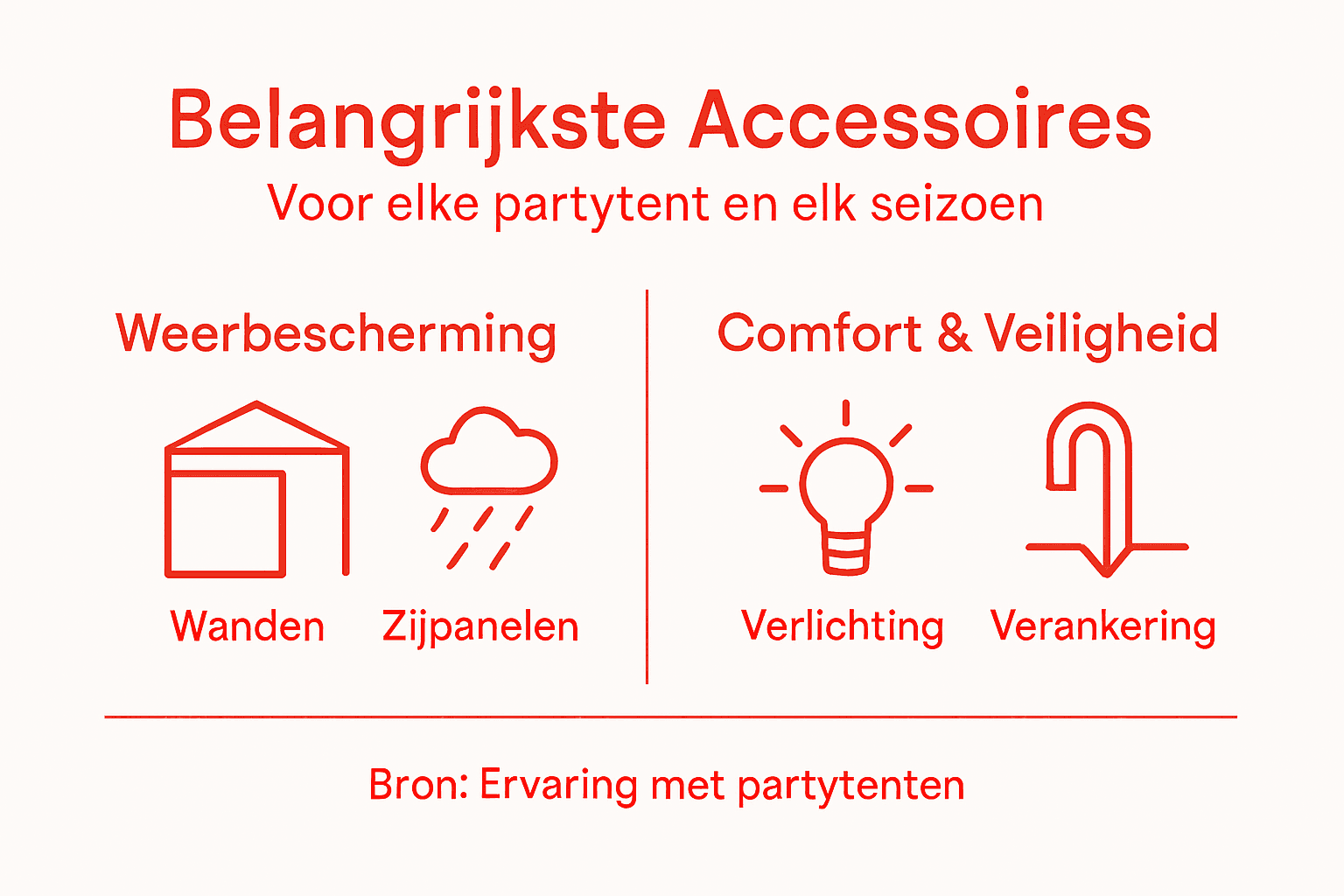 Belangrijkste Accessoires
Voor elke partytent en elk seizoen

Weerbescherming

Wanden

Zijpanelen

Comfort & Veiligheid

Verlichting

Verankering

Bron: Ervaring met partytenten