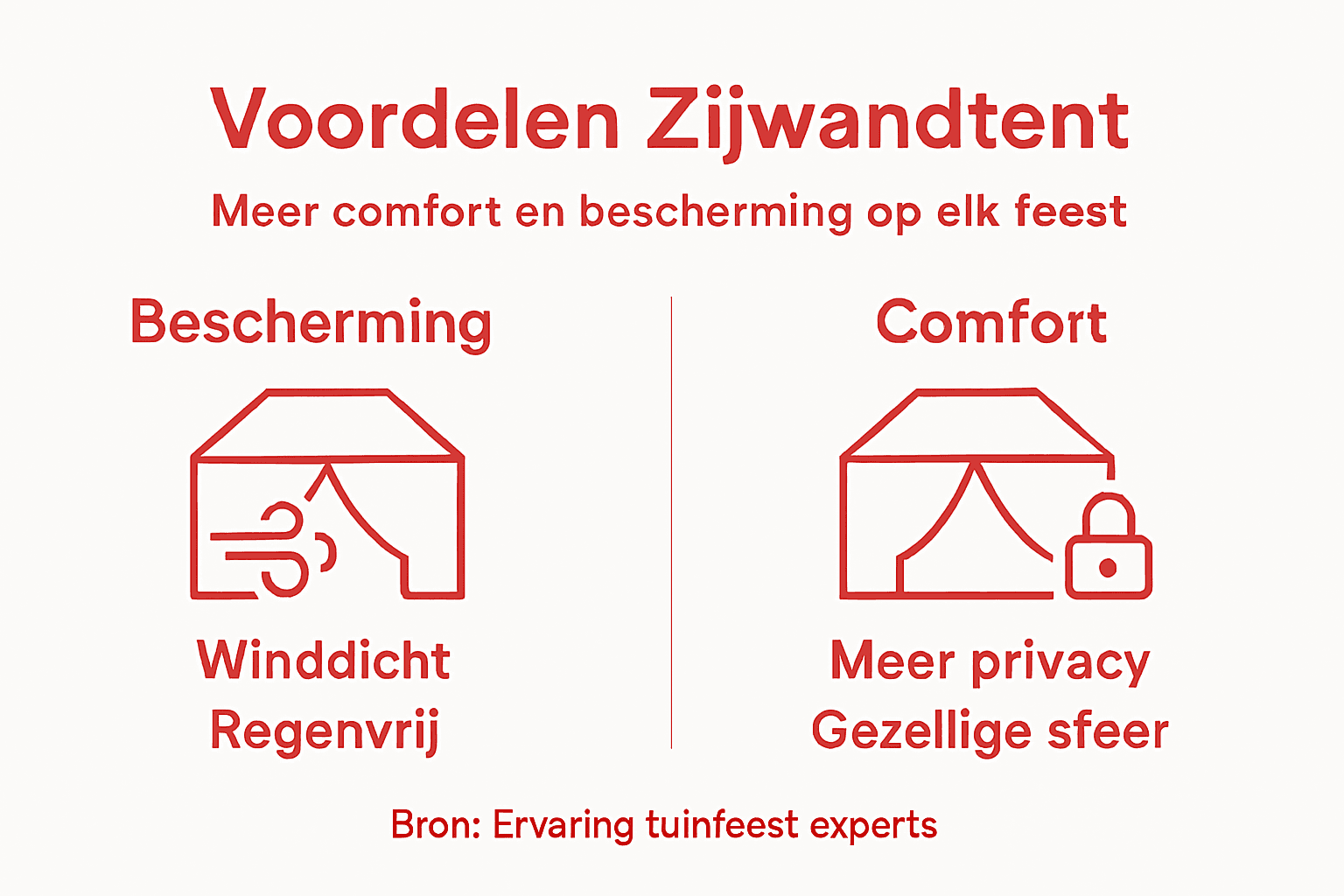 Voordelen Zijwandtent

Meer comfort en bescherming op elk feest

Bescherming

Winddicht
Regenvrij

Comfort

Meer privacy
Gezellige sfeer

Bron: Ervaring tuinfeest experts