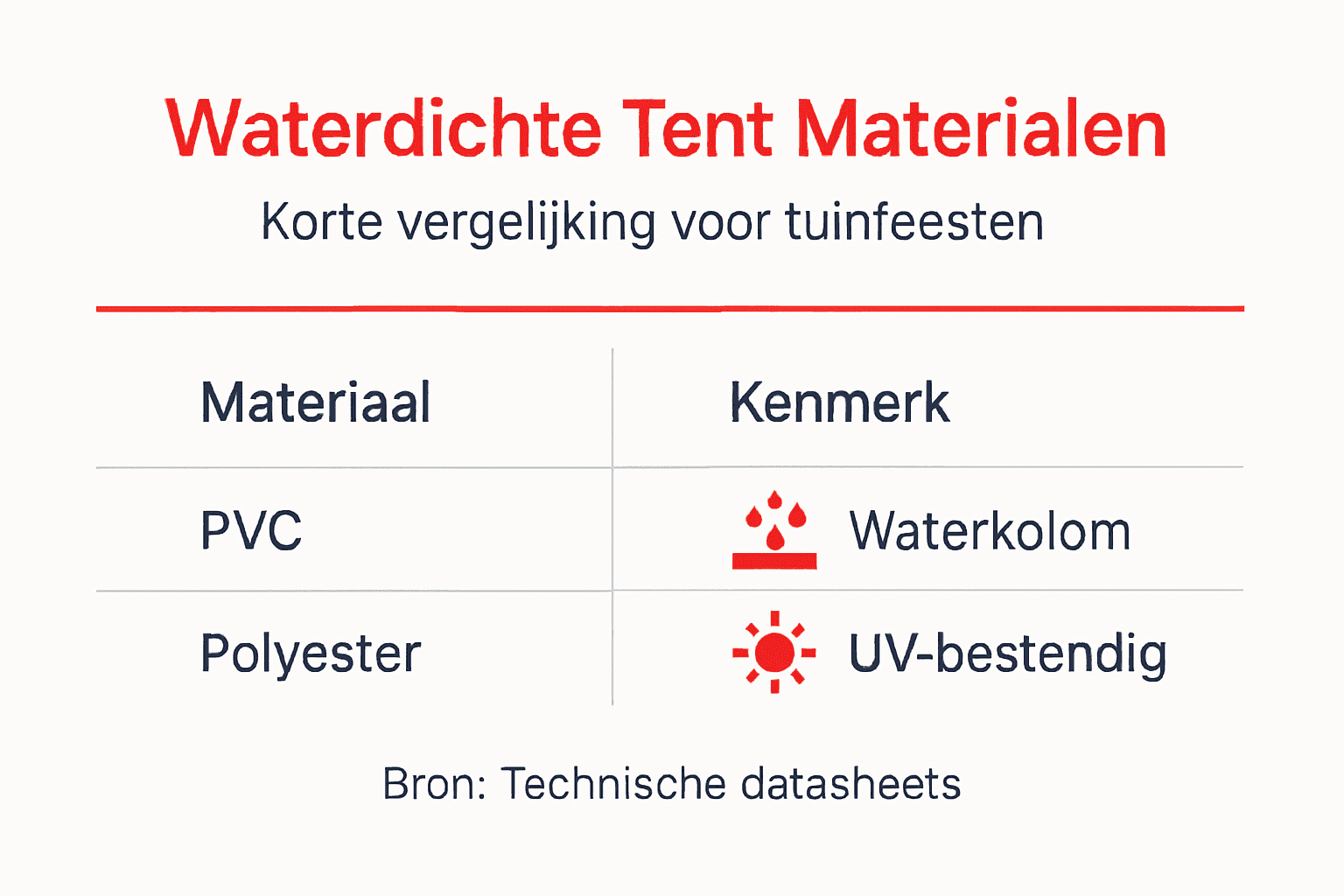 Waterdichte Tent Materialen

Korte vergelijking voor tuinfeesten

| Materiaal | Kenmerk |
|---|---|
| PVC | Waterkolom |
| Polyester | UV-bestendig |

Bron: Technische datasheets