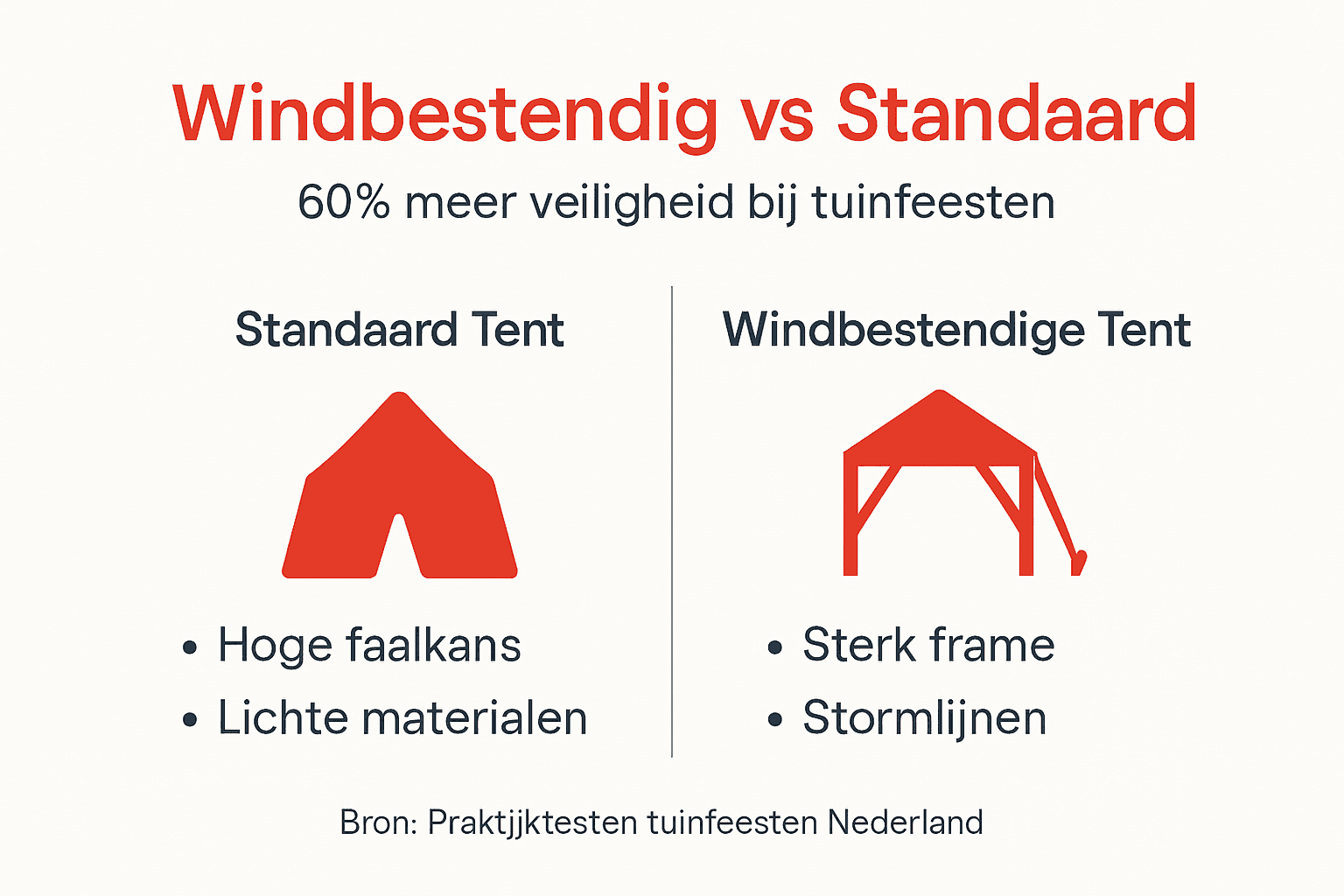 Windbestendig vs Standaard

60% meer veiligheid bij tuinfeesten

Standaard Tent

• Hoge faalkans
• Lichte materialen

Windbestendige Tent

• Sterk frame
• Stormlijnen

Bron: Praktjjktesten tuinfeesten Nederland