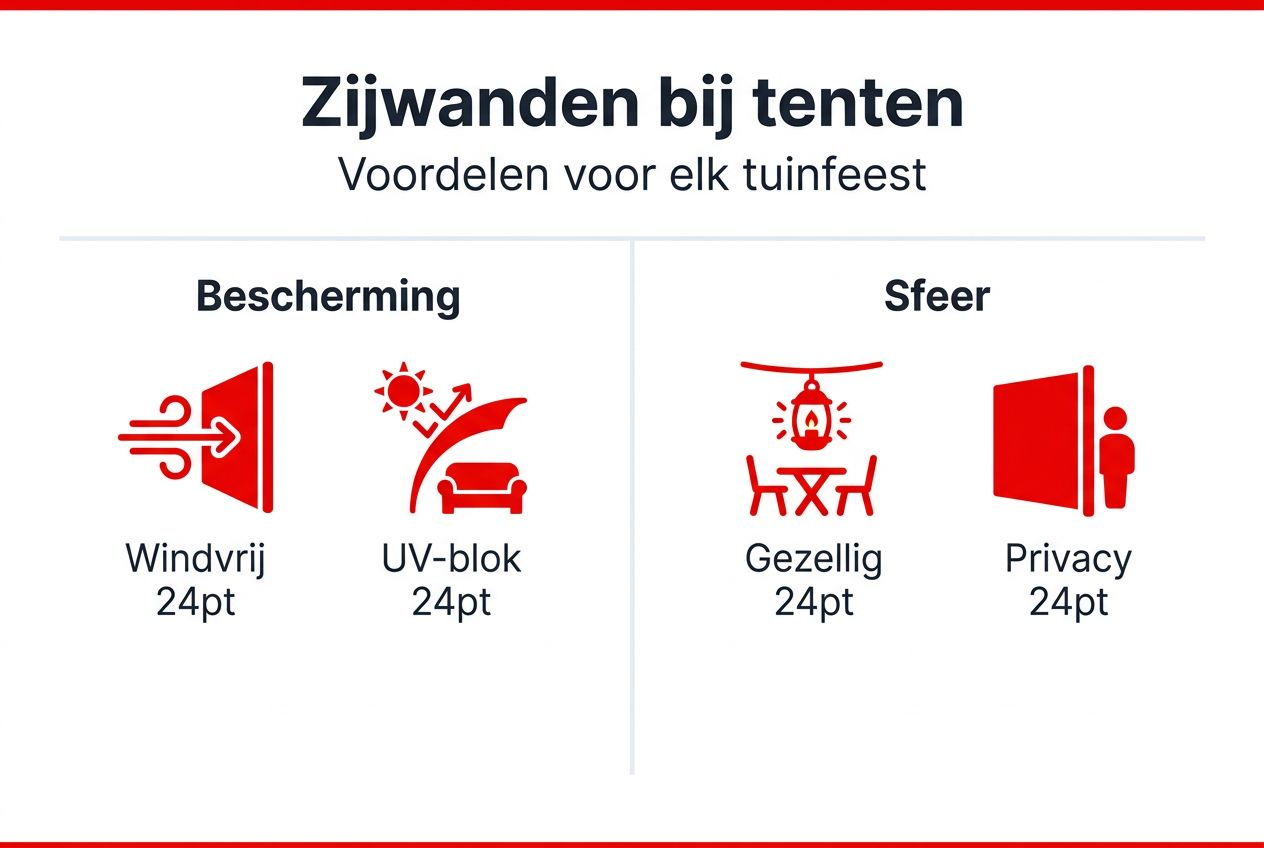 Zijwanden bij tenten
Voordelen voor elk tuinfeest

Bescherming

Windvrij
24pt

UV-blok
24pt

Sfeer

Gezellig
24pt

Privacy
24pt