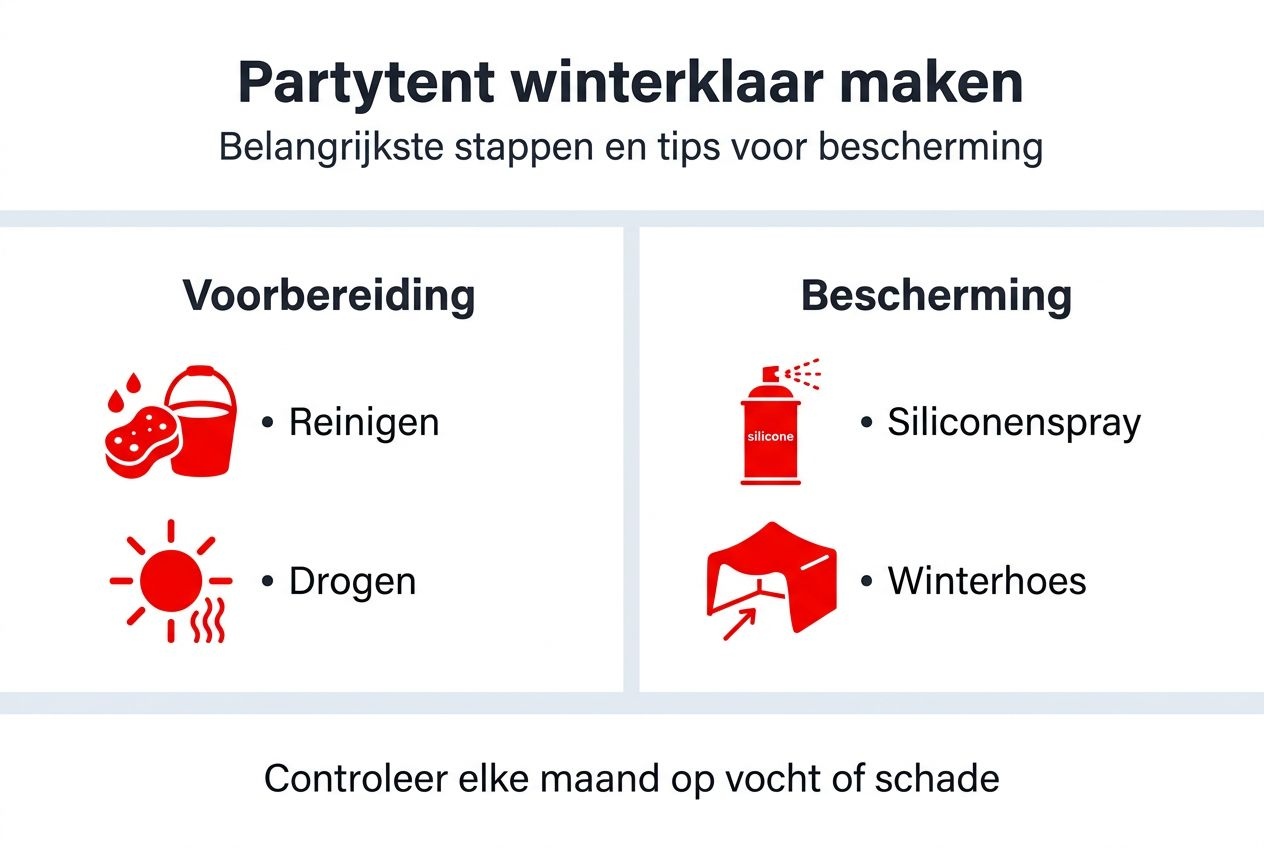 Partytent winterklaar maken
Belangrijkste stappen en tips voor bescherming

Voorbereiding

• Reinigen

• Drogen

Bescherming

silicone

• Siliconenspray

• Winterhoes

Controleer elke maand op vocht of schade