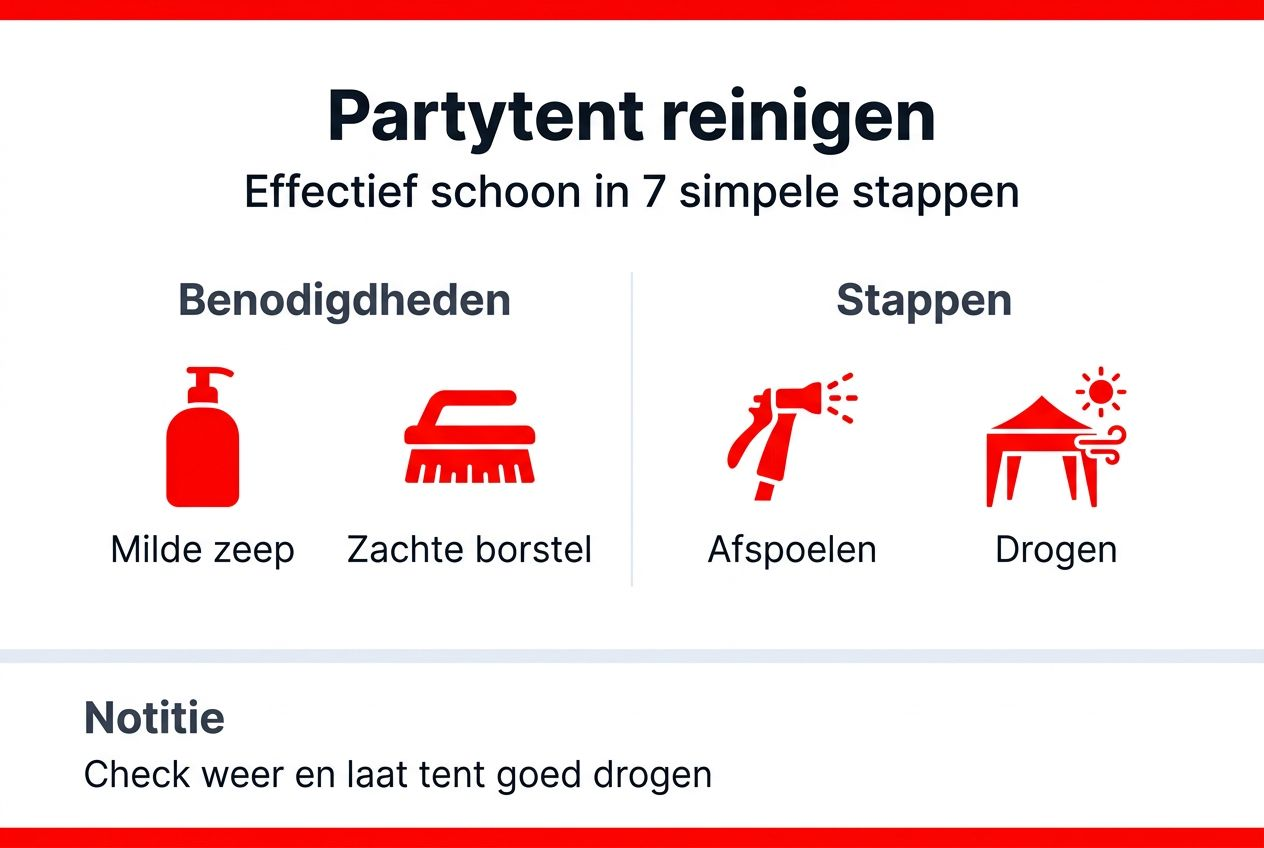 Partytent reinigen
Effectief schoon in 7 simpele stappen

Benodigdheden

Milde zeep
Zachte borstel

Stappen

Afspoelen
Drogen

Notitie
Check weer en laat tent goed drogen