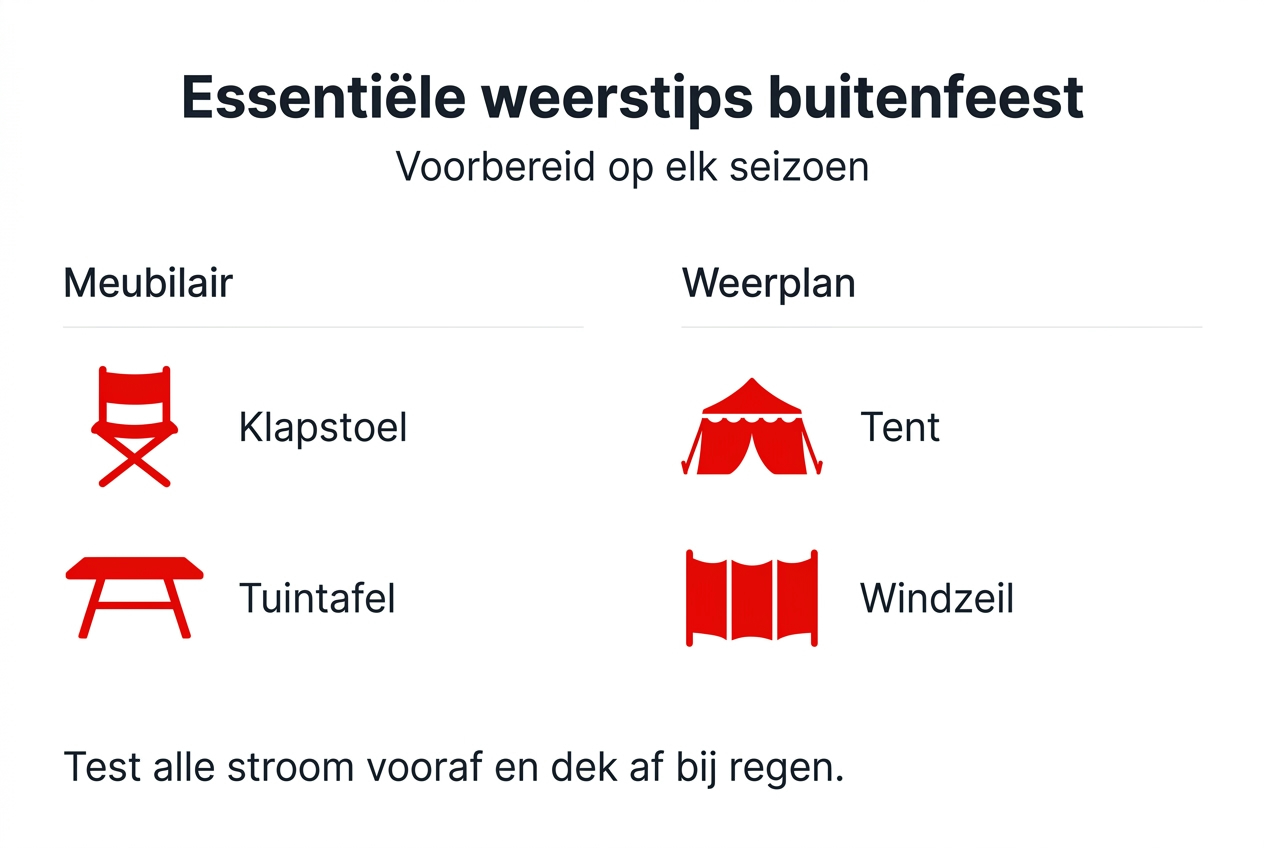 Essentiële weerstips buitenfeest

Voorbereid op elk seizoen

Meubilair

Klapstoel

Tuintafel

Weerplan

Tent

Windzeil

Test alle stroom vooraf en dek af bij regen.