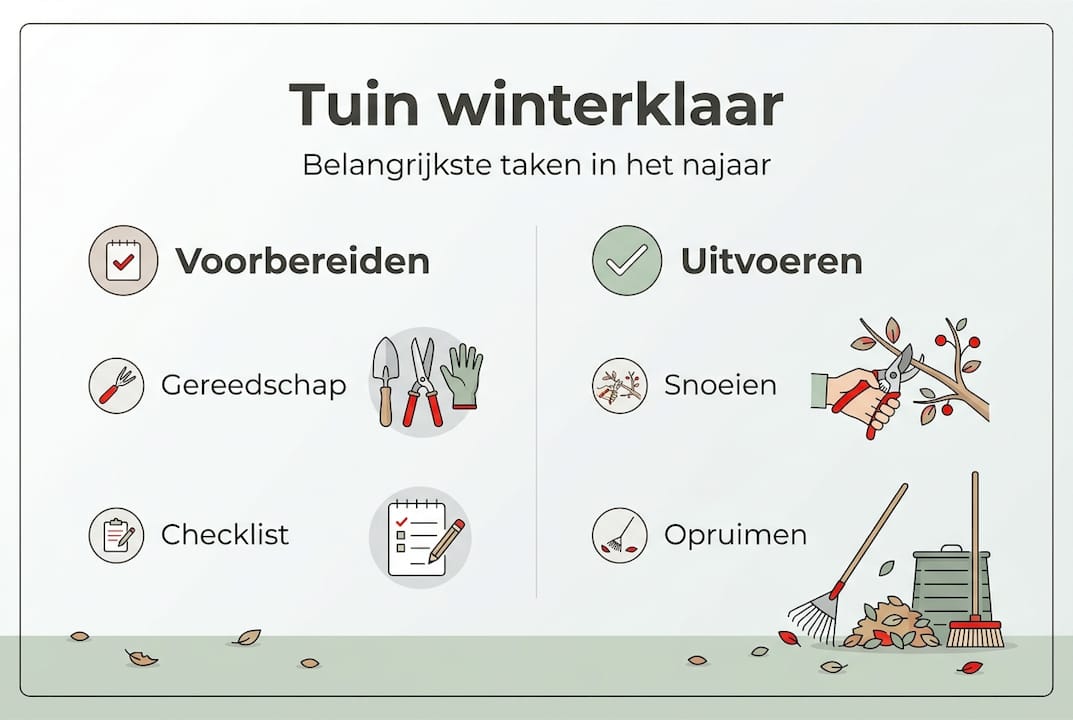 Tuin winterklaar

Belangrijkste taken in het najaar

Voorbereiden

Gereedschap

Checklist

Uitvoeren

Snoeien

Opruimen