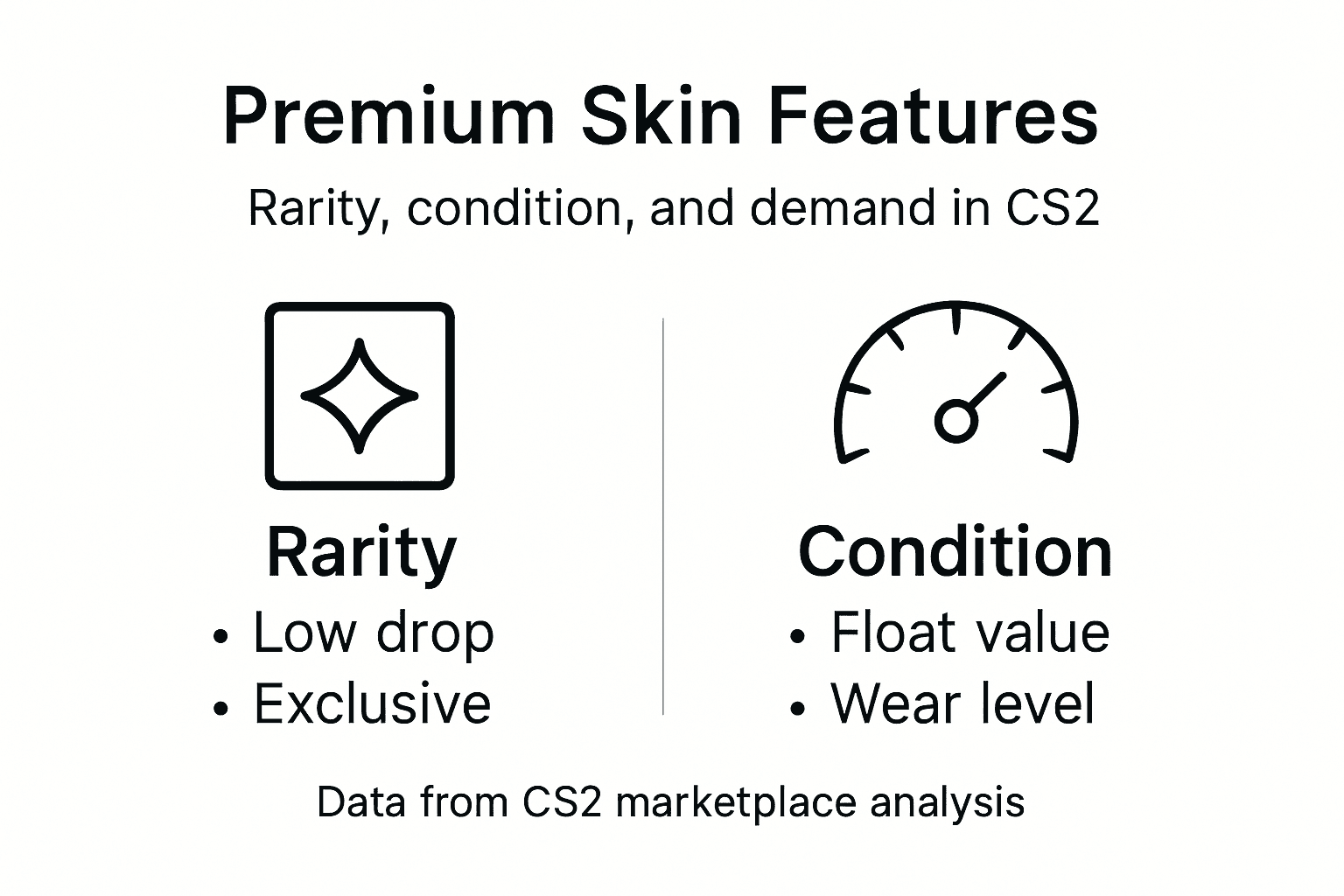 Premium Skin Features

Rarity, condition, and demand in CS2

Rarity
• Low drop
• Exclusive

Condition
• Float value
• Wear level

Data from CS2 marketplace analysis