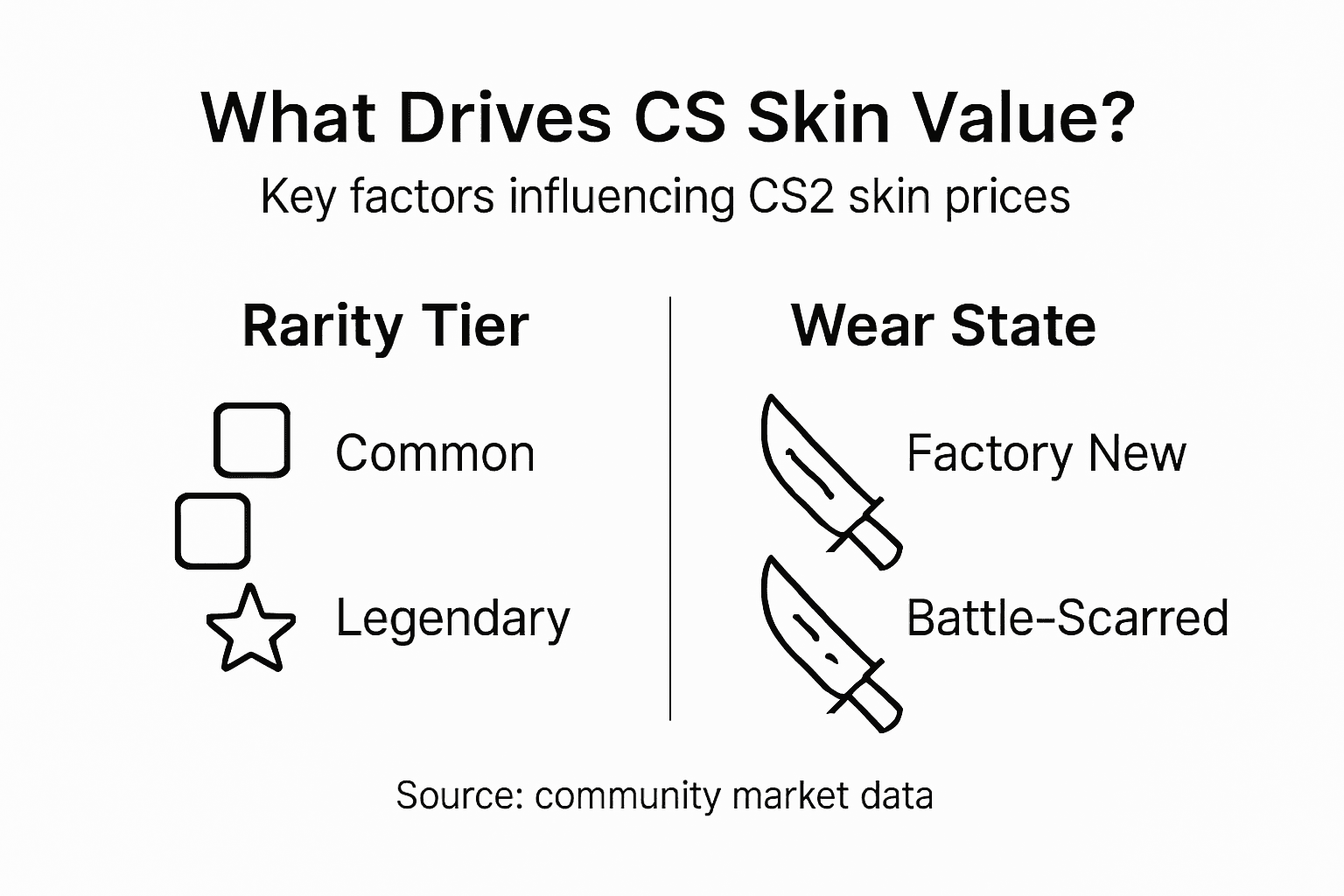 What Drives CS Skin Value?

Key factors influencing CS2 skin prices

Rarity Tier

Common

Legendary

Wear State

Factory New

Battle-Scarred

Source: community market data