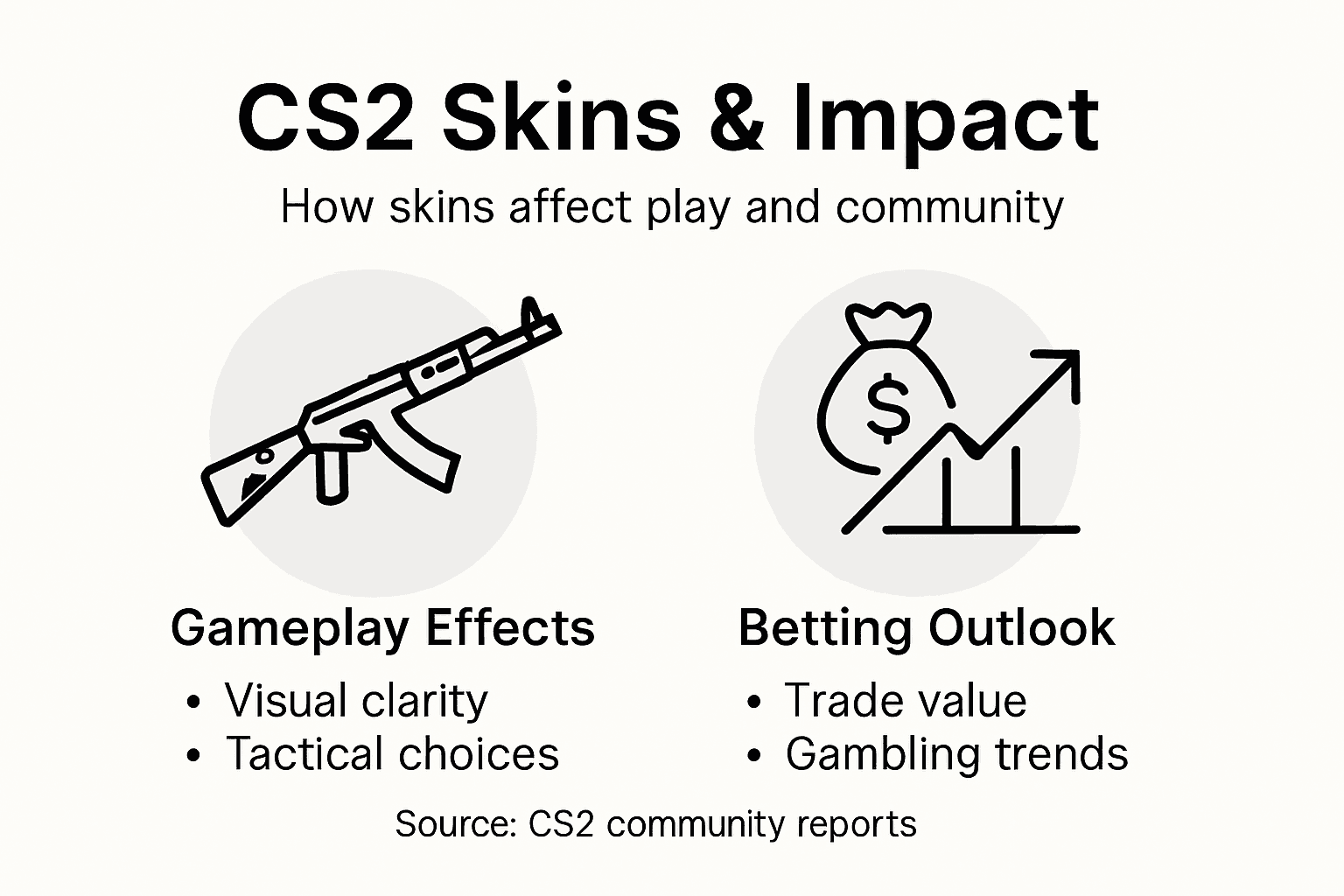 CS2 Skins & Impact

How skins affect play and community

$

Gameplay Effects

• Visual clarity
• Tactical choices

Betting Outlook

• Trade value
• Gambling trends

Source: CS2 community reports