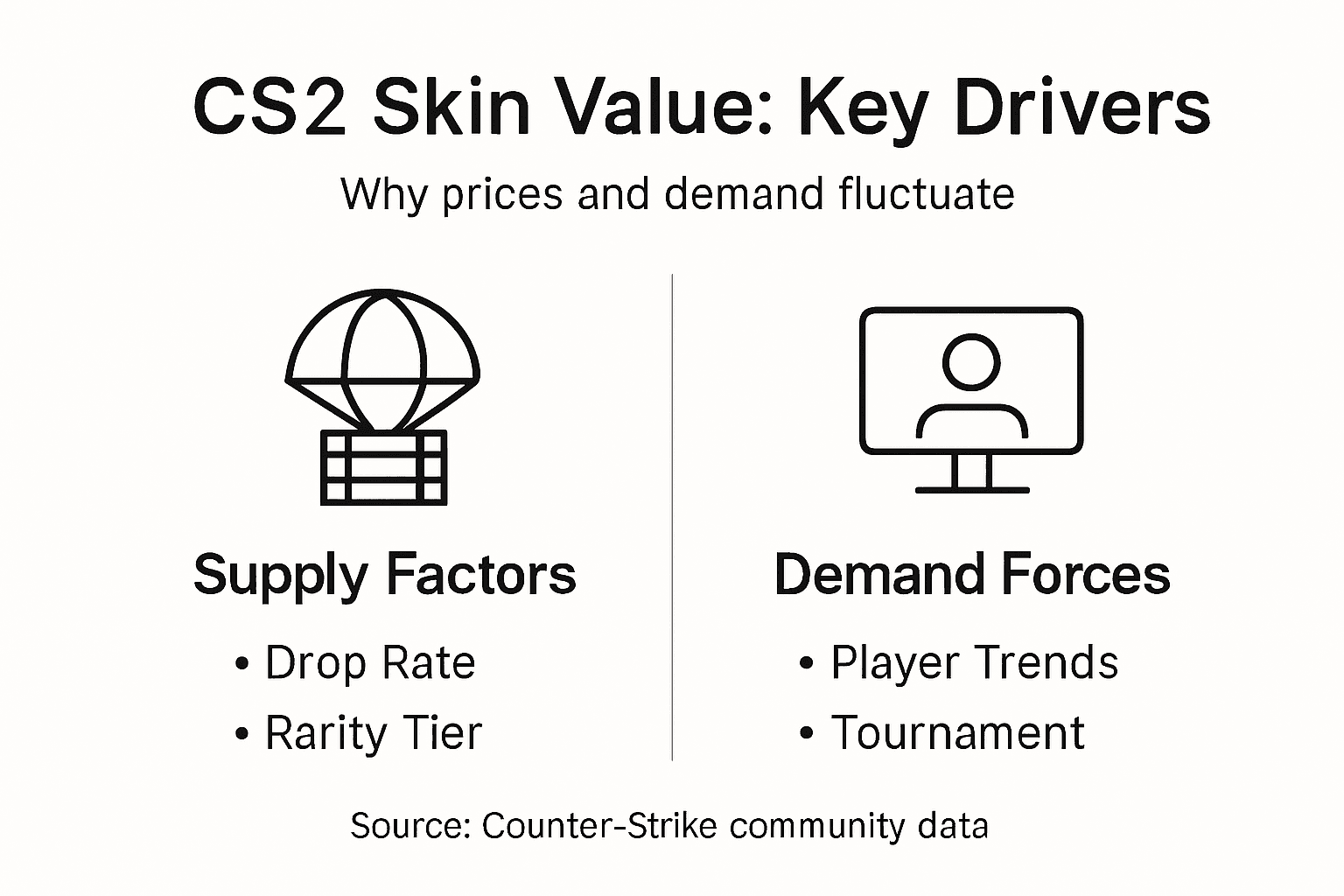 CS2 Skin Value: Key Drivers

Why prices and demand fluctuate

Supply Factors

• Drop Rate
• Rarity Tier

Demand Forces

• Player Trends
• Tournament

Source: Counter-Strike community data