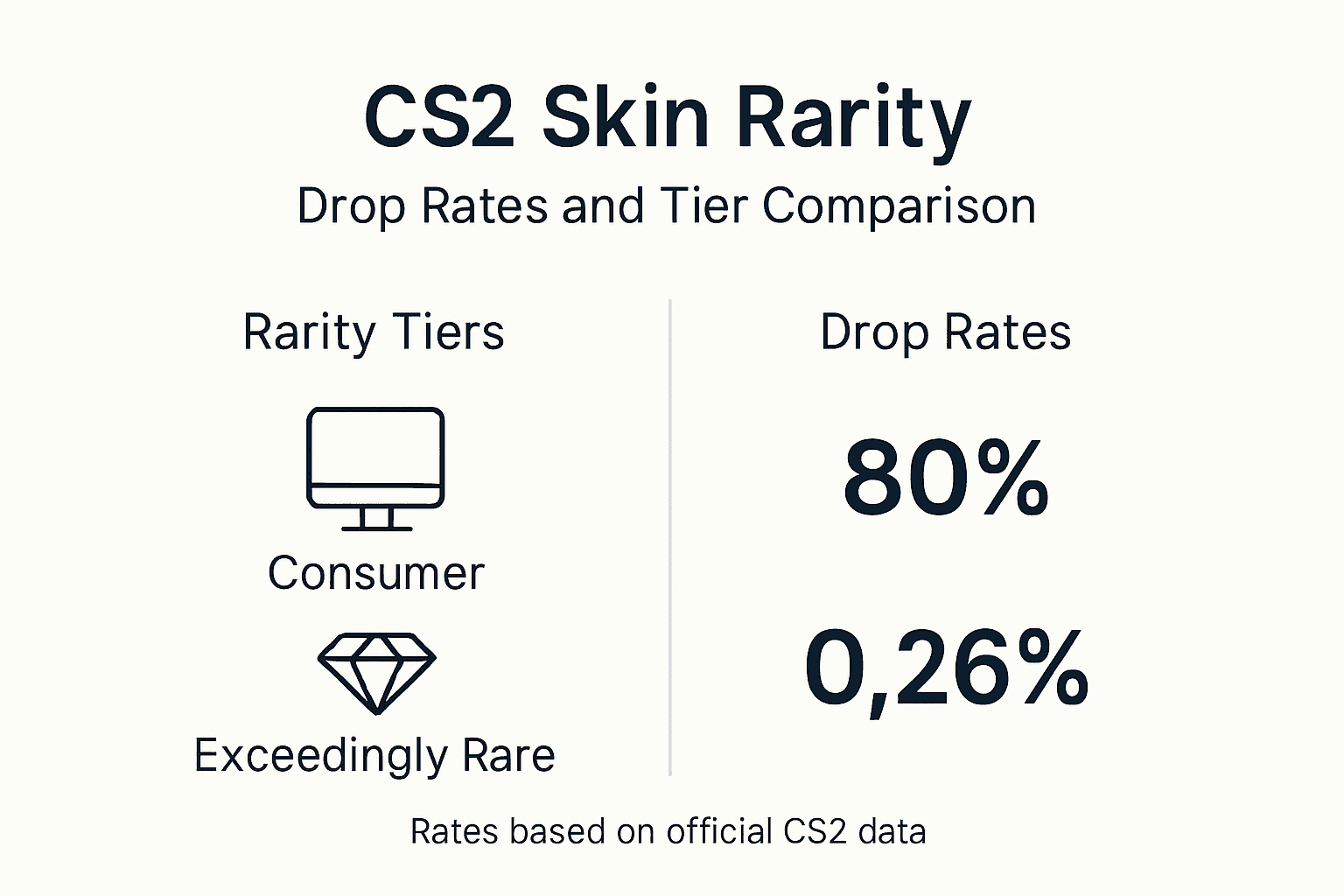 CS2 Skin Rarity

Drop Rates and Tier Comparison

Rarity Tiers

Consumer

Exceedingly Rare

Drop Rates

80%

0,26%

Rates based on official CS2 data