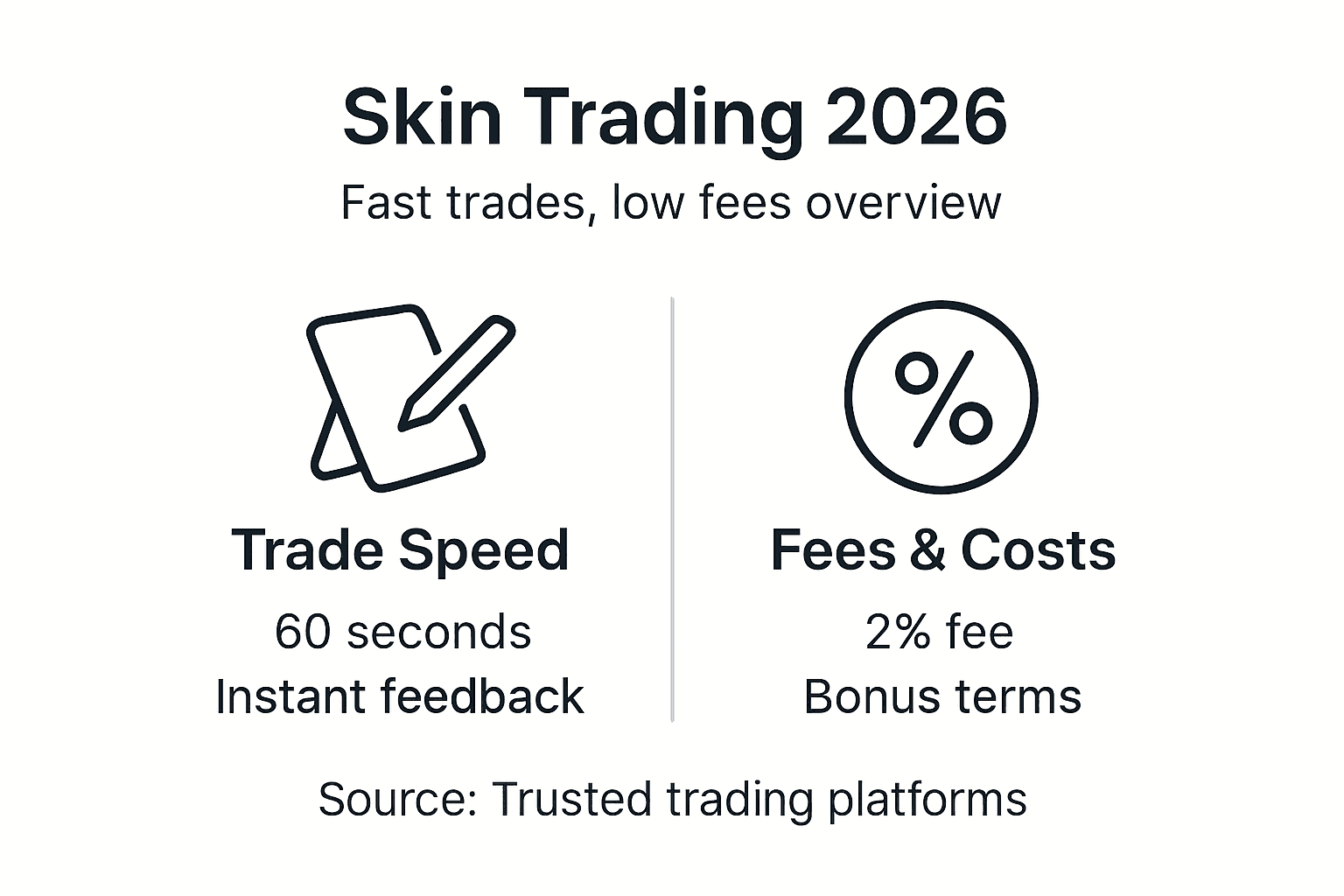 Skin Trading 2026
Fast trades, low fees overview

Trade Speed
60 seconds
Instant feedback

%

Fees & Costs
2% fee
Bonus terms

Source: Trusted trading platforms