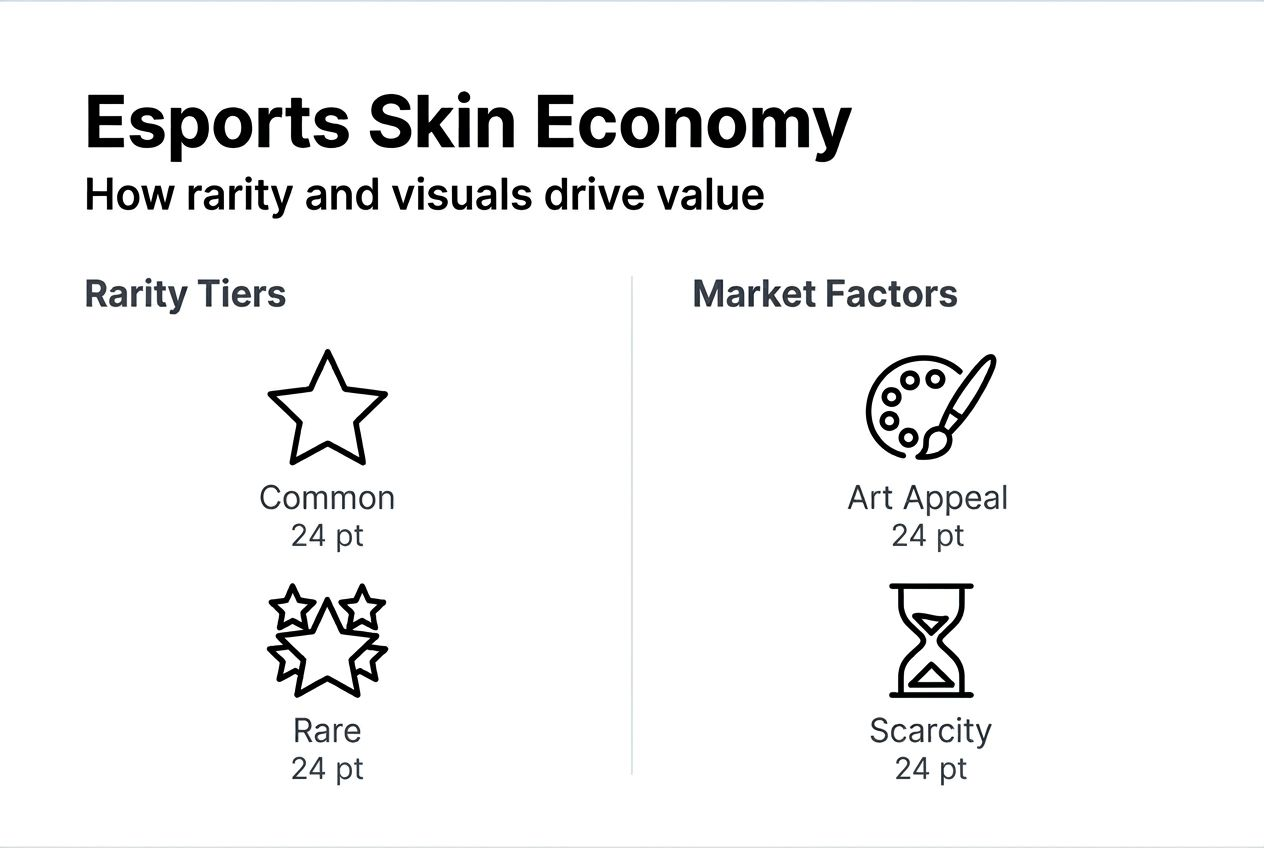 Esports Skin Economy
How rarity and visuals drive value

Rarity Tiers

Common
24 pt

Rare
24 pt

Market Factors

Art Appeal
24 pt

Scarcity
24 pt