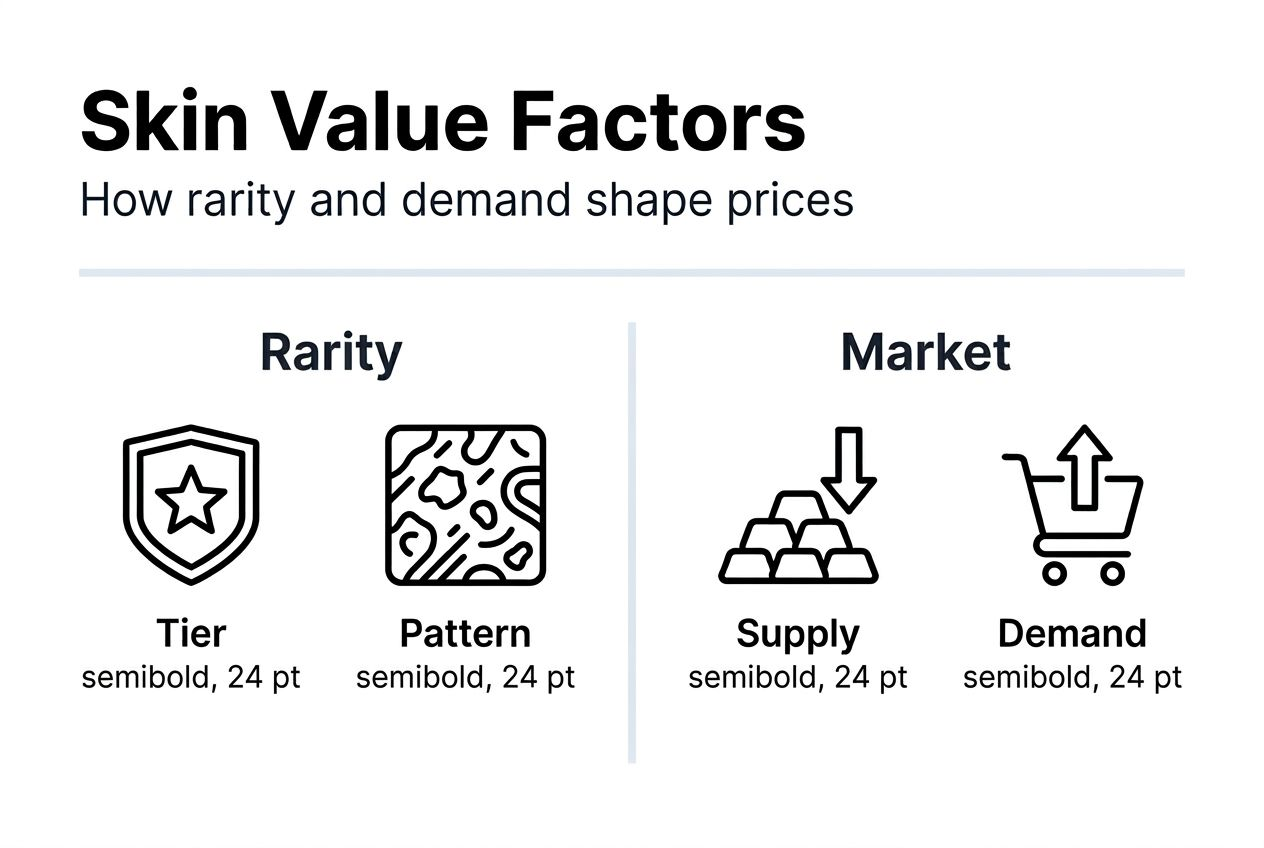 Skin Value Factors

How rarity and demand shape prices

Rarity

Tier
semibold, 24 pt

Pattern
semibold, 24 pt

Market

Supply
semibold, 24 pt

Demand
semibold, 24 pt