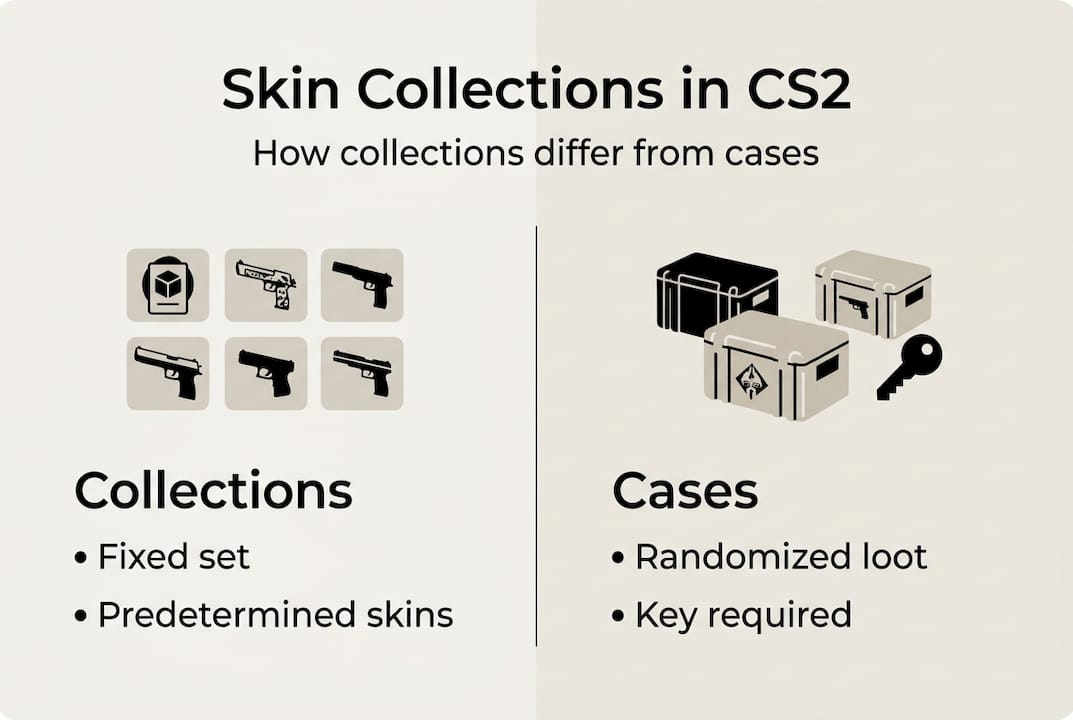 Skin Collections in CS2

How collections differ from cases

Collections

• Fixed set

• Predetermined skins

Cases

• Randomized loot

• Key required