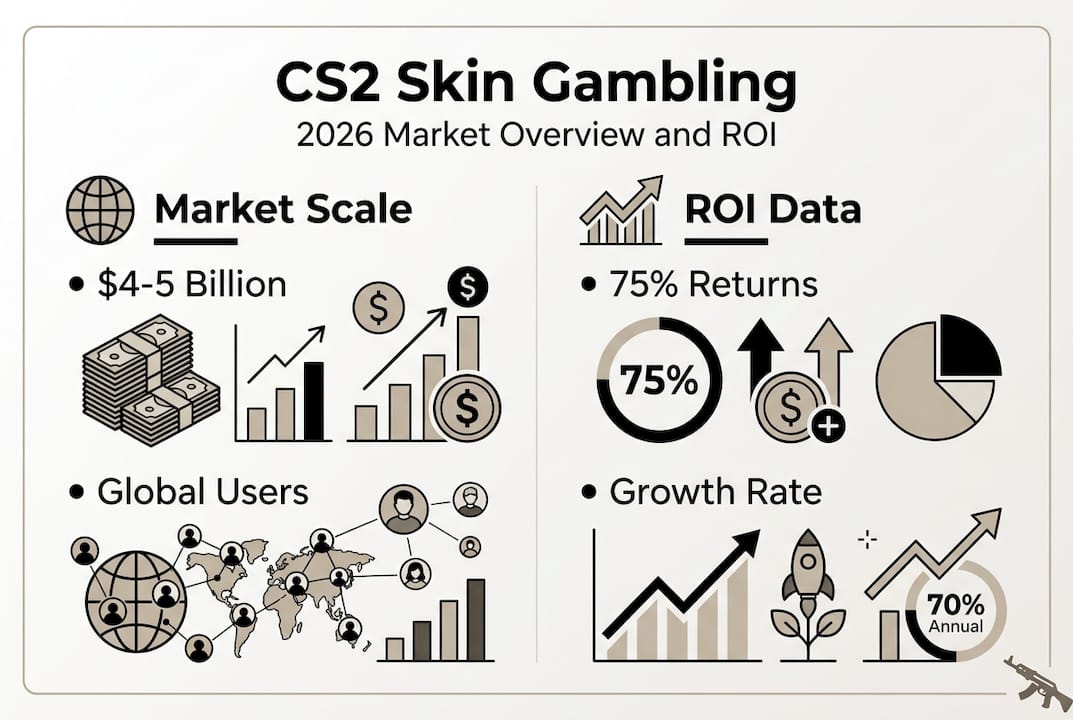 CS2 Skin Gambling
2026 Market Overview and ROI

Market Scale

• $4-5 Billion

$

$

$

• Global Users

ROI Data

• 75% Returns

75%

$

• Growth Rate

70%
Annual