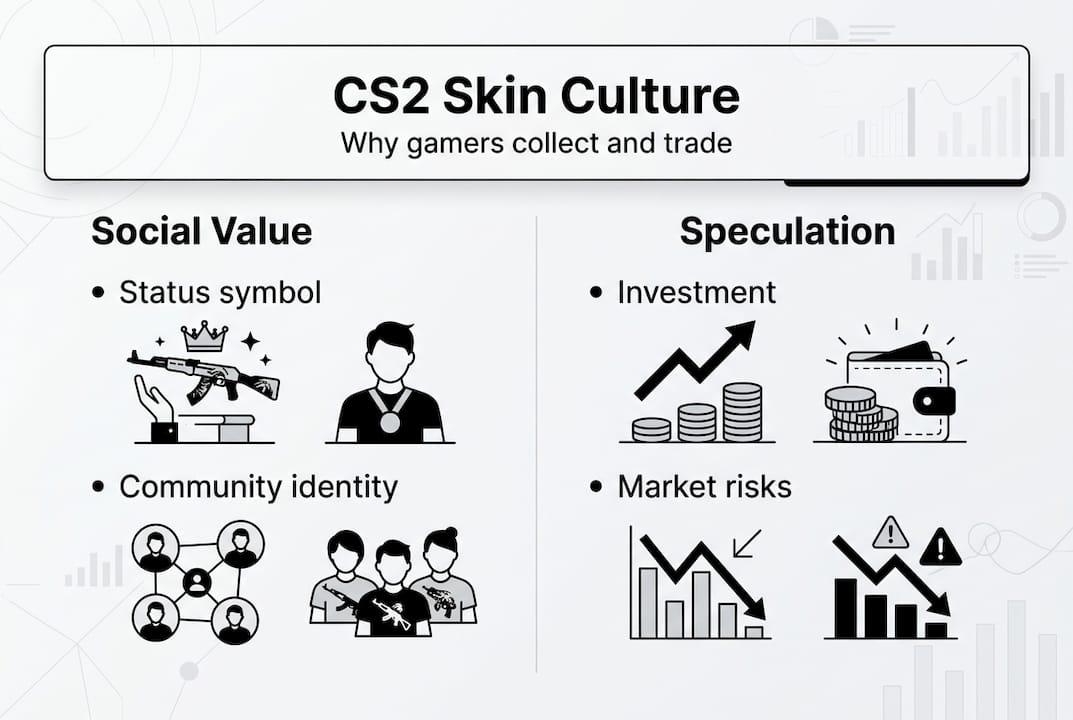 CS2 Skin Culture
Why gamers collect and trade

Social Value

• Status symbol

• Community identity

Speculation

• Investment

• Market risks