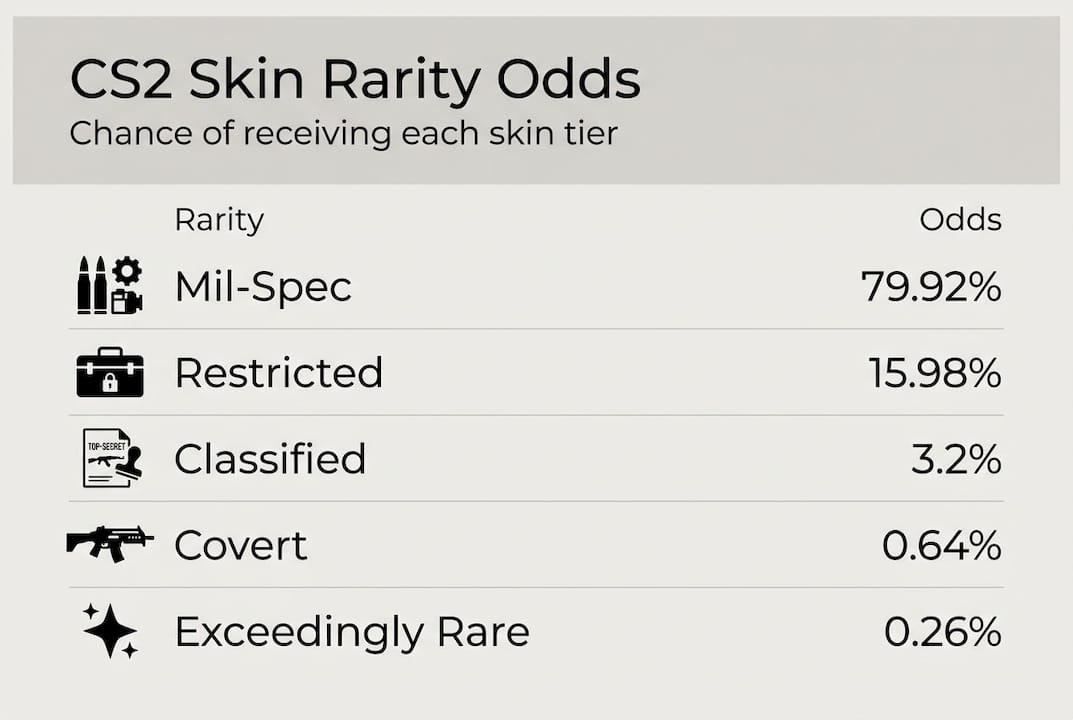 CS2 Skin Rarity Odds
Chance of receiving each skin tier

| Rarity | Odds |
|---|---|
| Mil-Spec | 79.92% |
| Restricted | 15.98% |
| TOP-SECRET Classified | 3.2% |
| Covert | 0.64% |
| Exceedingly Rare | 0.26% |