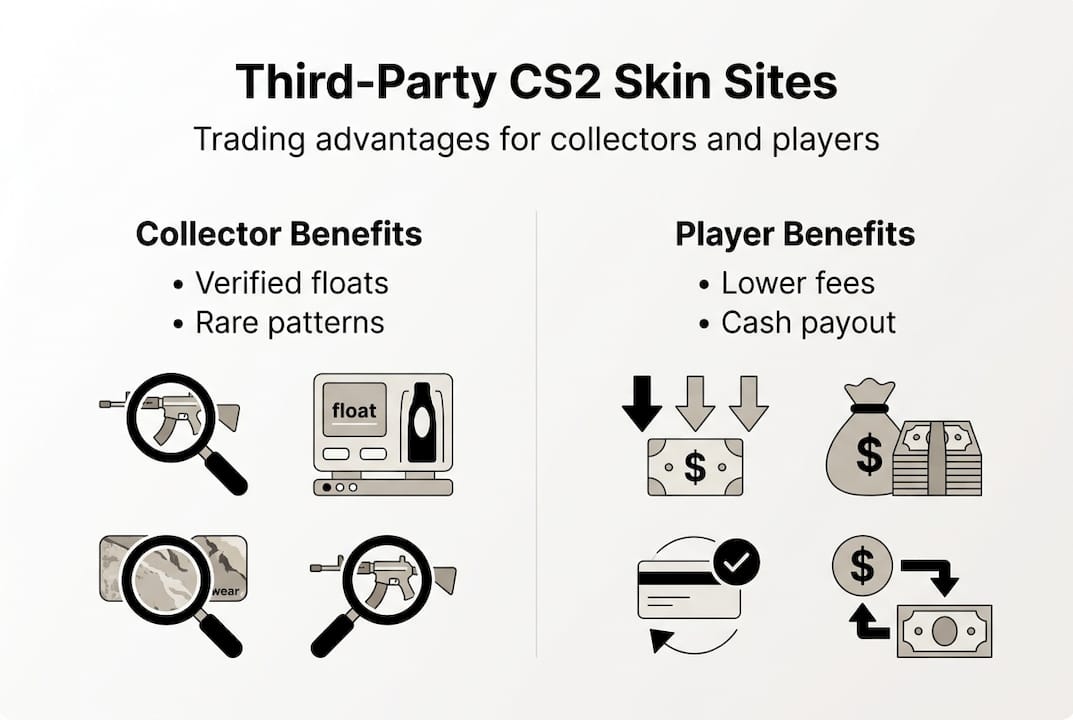 Third-Party CS2 Skin Sites

Trading advantages for collectors and players

Collector Benefits

• Verified floats
• Rare patterns

float

wear

Player Benefits

• Lower fees
• Cash payout

$

$

$