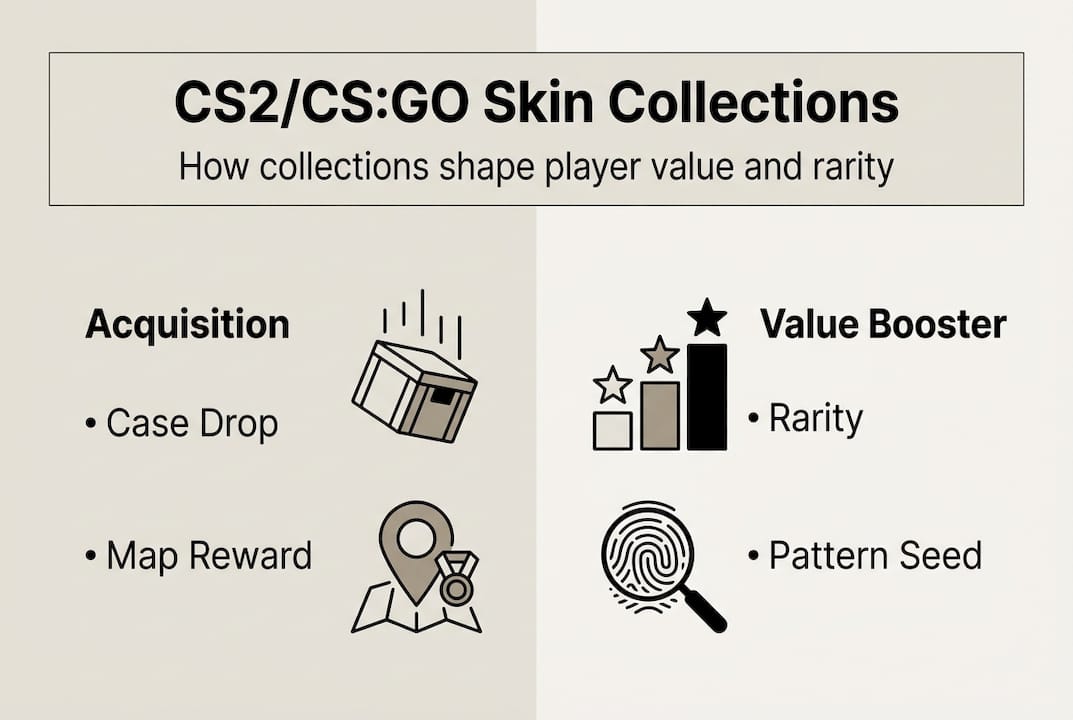 CS2/CS:GO Skin Collections
How collections shape player value and rarity

Acquisition

• Case Drop

• Map Reward

Value Booster

• Rarity

• Pattern Seed