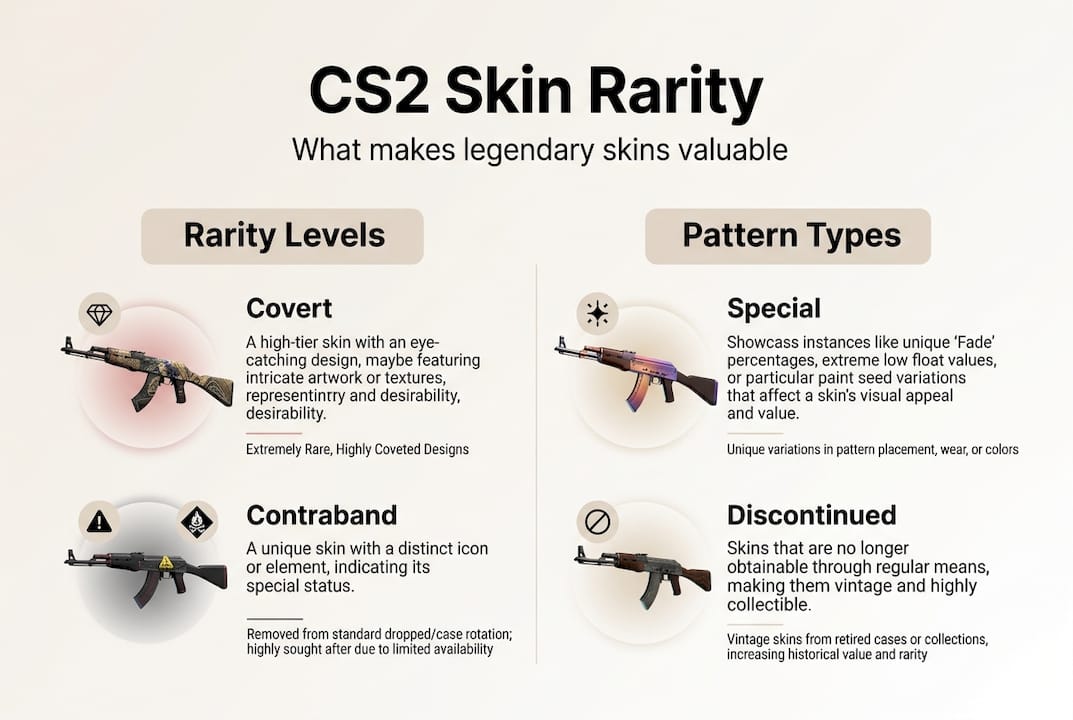 CS2 Skin Rarity

What makes legendary skins valuable

Rarity Levels

Covert

A high-tier skin with an eye-catching design, maybe featuring intricate artwork or textures, representintry and desirability, desirability.

Extremely Rare, Highly Coveted Designs

Contraband

A unique skin with a distinct icon or element, indicating its special status.

Removed from standard dropped/case rotation; highly sought after due to limited availability

Pattern Types

Special

Showcass instances like unique 'Fade' percentages, extreme low float values, or particular paint seed variations that affect a skin's visual appeal and value.

Unique variations in pattern placement, wear, or colors

Discontinued

Skins that are no longer obtainable through regular means, making them vintage and highly collectible.

Vintage skins from retired cases or collections, increasing historical value and rarity