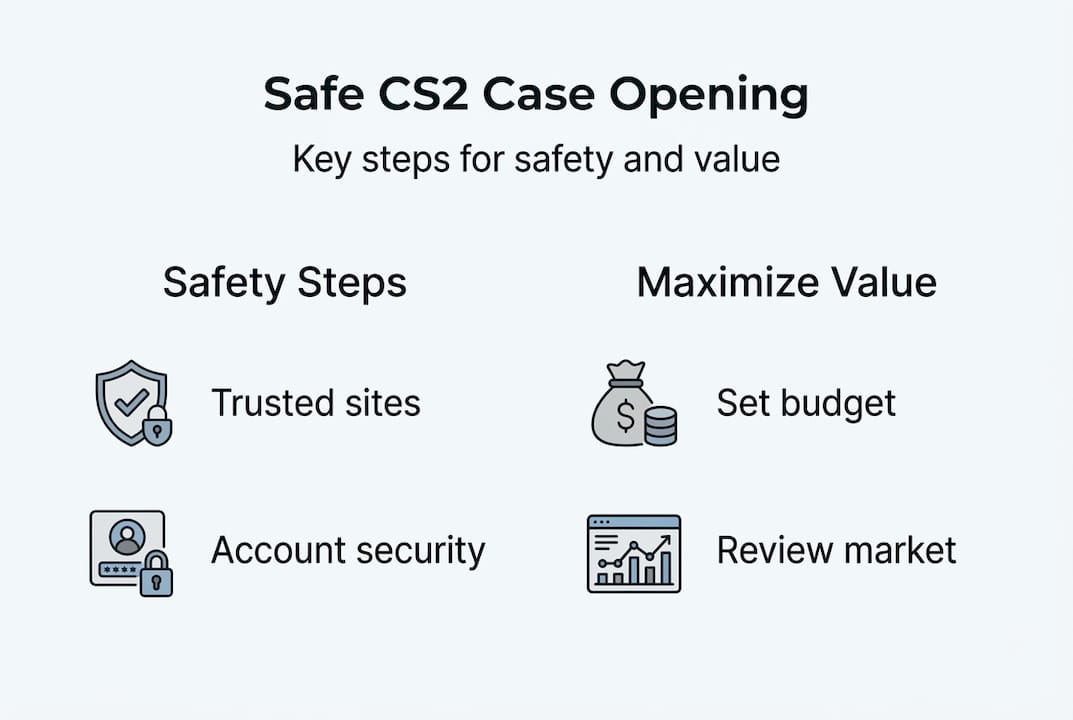 Safe CS2 Case Opening

Key steps for safety and value

Safety Steps

Trusted sites

Account security

Maximize Value

$

Set budget

Review market